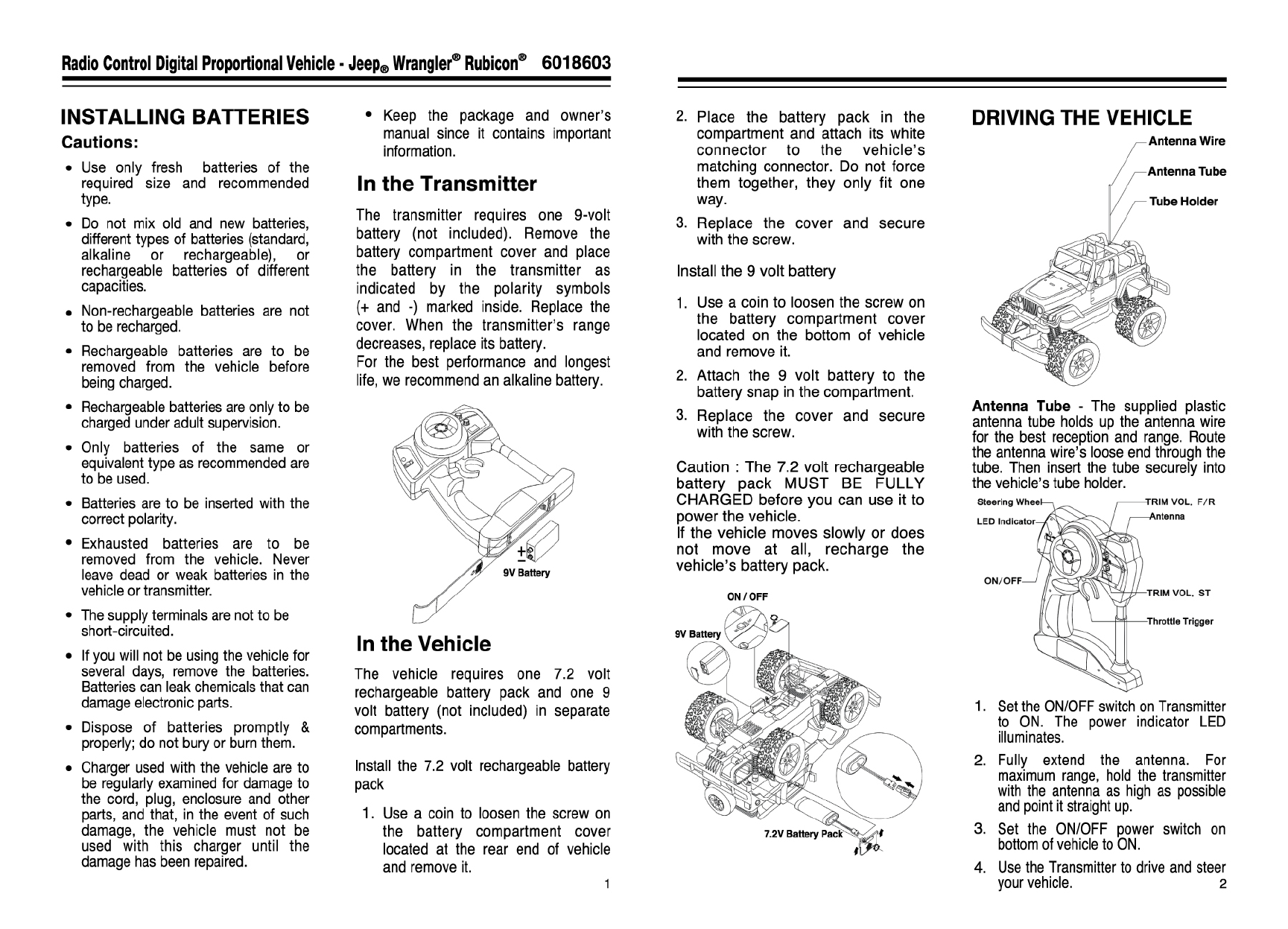 Radio Control Digital Proportional Vehicle - Jeep® Wrangler® Rubicon® 6018603

INSTALLING BATTERIES

Cautions:

• Use only fresh batteries of the required size and recommended type.

• Do not mix old and new batteries, different types of batteries (standard, alkaline or rechargeable), or rechargeable batteries of different capacities.

• Non-rechargeable batteries are not to be recharged.

• Rechargeable batteries are to be removed from the vehicle before being charged.

• Rechargeable batteries are only to be charged under adult supervision.

• Only batteries of the same or equivalent type as recommended are to be used.

• Batteries are to be inserted with the correct polarity.

• Exhausted batteries are to be removed from the vehicle. Never leave dead or weak batteries in the vehicle or transmitter.

• The supply terminals are not to be short-circuited.

• If you will not be using the vehicle for several days, remove the batteries. Batteries can leak chemicals that can damage electronic parts.

• Dispose of batteries promptly & properly; do not bury or burn them.

• Charger used with the vehicle are to be regularly examined for damage to the cord, plug, enclosure and other parts, and that, in the event of such damage, the vehicle must not be used with this charger until the damage has been repaired.

• Keep the package and owner's manual since it contains important information.

In the Transmitter

The transmitter requires one 9-volt battery (not included). Remove the battery compartment cover and place the battery in the transmitter as indicated by the polarity symbols (+ and -) marked inside. Replace the cover. When the transmitter's range decreases, replace its battery.
For the best performance and longest life, we recommend an alkaline battery.

9V Battery

In the Vehicle

The vehicle requires one 7.2 volt rechargeable battery pack and one 9 volt battery (not included) in separate compartments.

Install the 7.2 volt rechargeable battery pack

1. Use a coin to loosen the screw on the battery compartment cover located at the rear end of vehicle and remove it.

1

2. Place the battery pack in the compartment and attach its white connector to the vehicle's matching connector. Do not force them together, they only fit one way.

3. Replace the cover and secure with the screw.

Install the 9 volt battery

1. Use a coin to loosen the screw on the battery compartment cover located on the bottom of vehicle and remove it.

2. Attach the 9 volt battery to the battery snap in the compartment.

3. Replace the cover and secure with the screw.

Caution : The 7.2 volt rechargeable battery pack MUST BE FULLY CHARGED before you can use it to power the vehicle.
If the vehicle moves slowly or does not move at all, recharge the vehicle's battery pack.

ON / OFF
9V Battery
7.2V Battery Pack

DRIVING THE VEHICLE

Antenna Wire
Antenna Tube
Tube Holder

Antenna Tube - The supplied plastic antenna tube holds up the antenna wire for the best reception and range. Route the antenna wire's loose end through the tube. Then insert the tube securely into the vehicle's tube holder.

Steering Wheel
LED Indicator
ON/OFF
TRIM VOL. F/R
Antenna
TRIM VOL. ST
Throttle Trigger

1. Set the ON/OFF switch on Transmitter to ON. The power indicator LED illuminates.

2. Fully extend the antenna. For maximum range, hold the transmitter with the antenna as high as possible and point it straight up.

3. Set the ON/OFF power switch on bottom of vehicle to ON.

4. Use the Transmitter to drive and steer your vehicle.

2