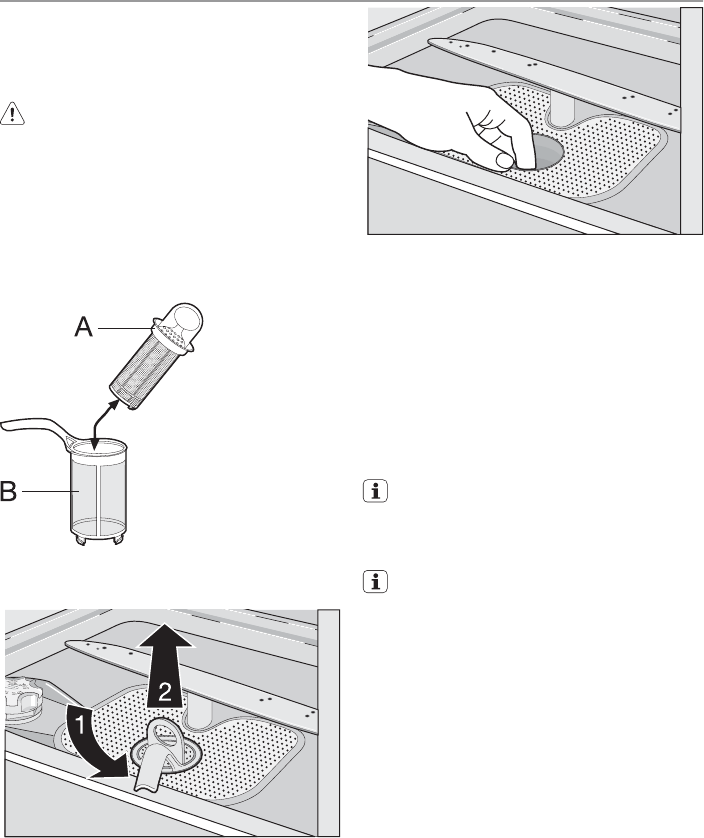 A

B

1

2