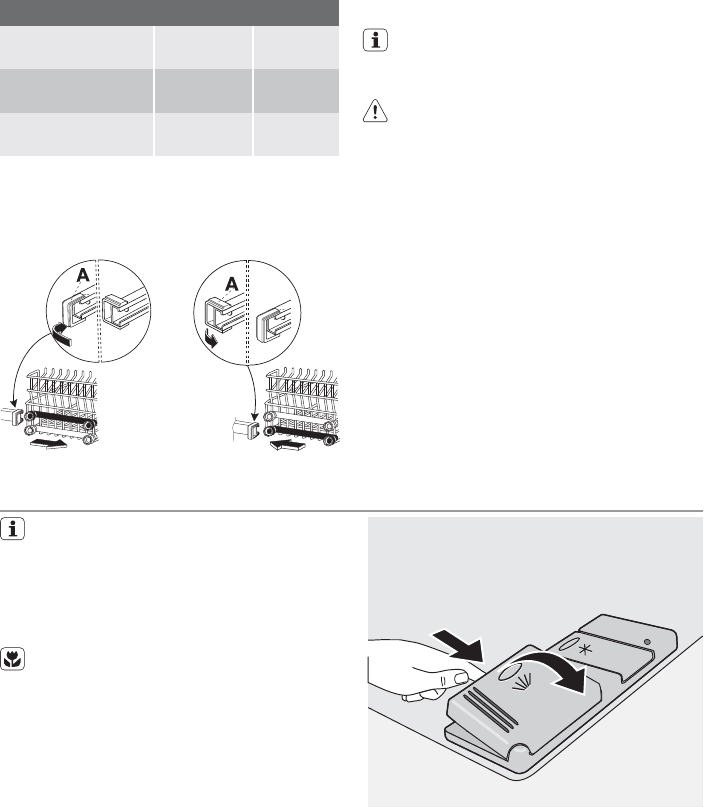 A

A