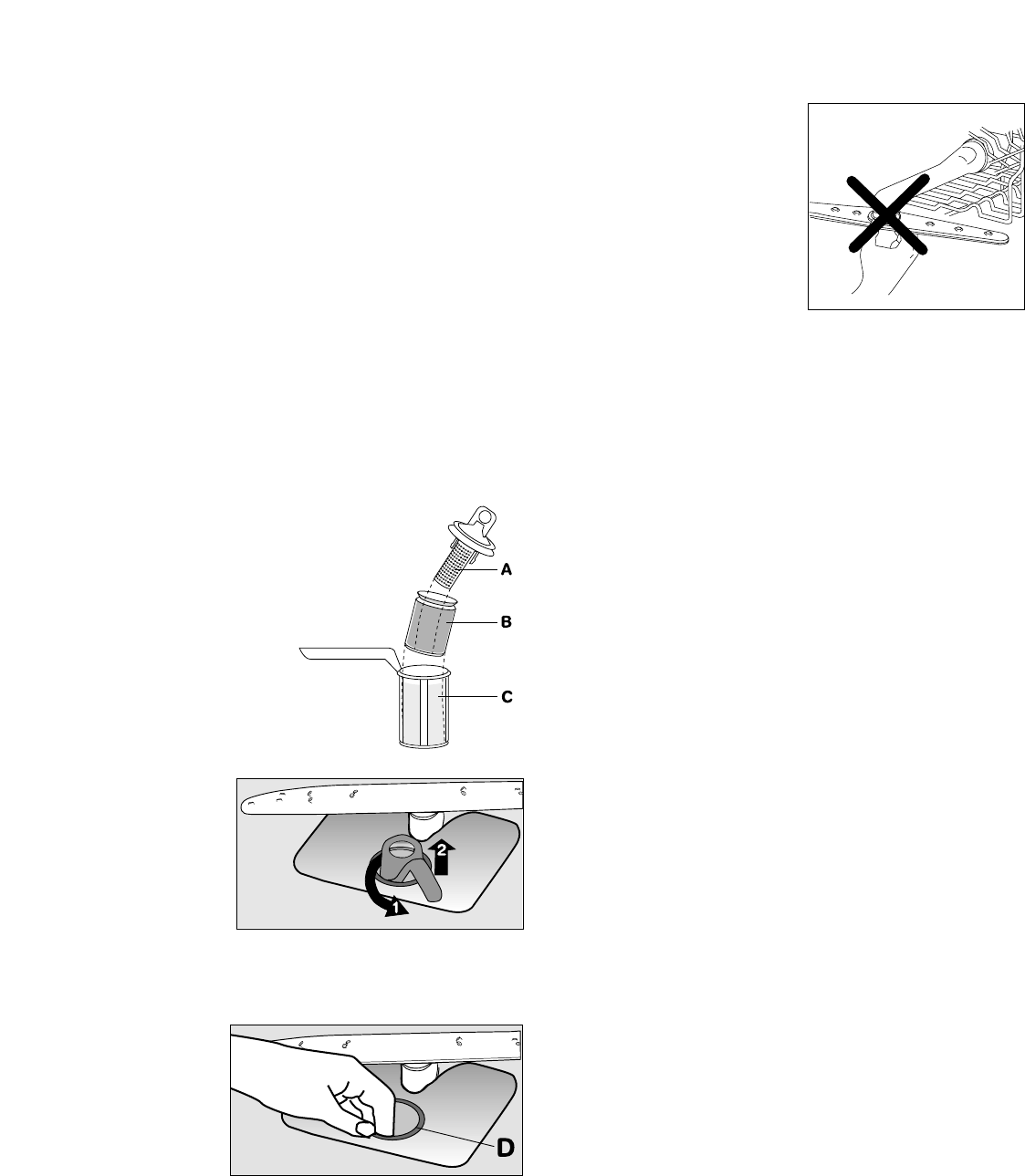 A

B

C

2

1

D