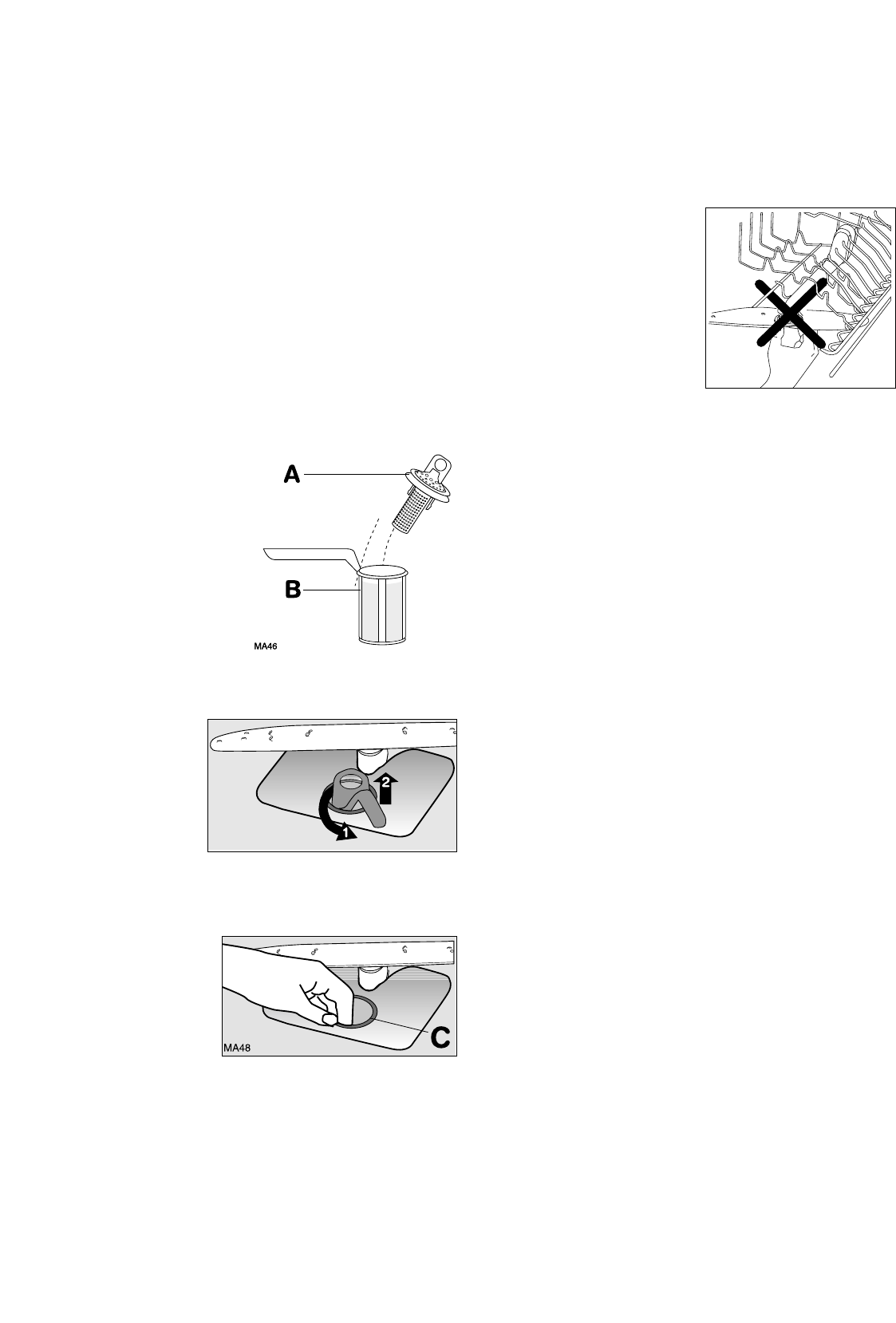 A

B

MA46

2

1

MA48

C