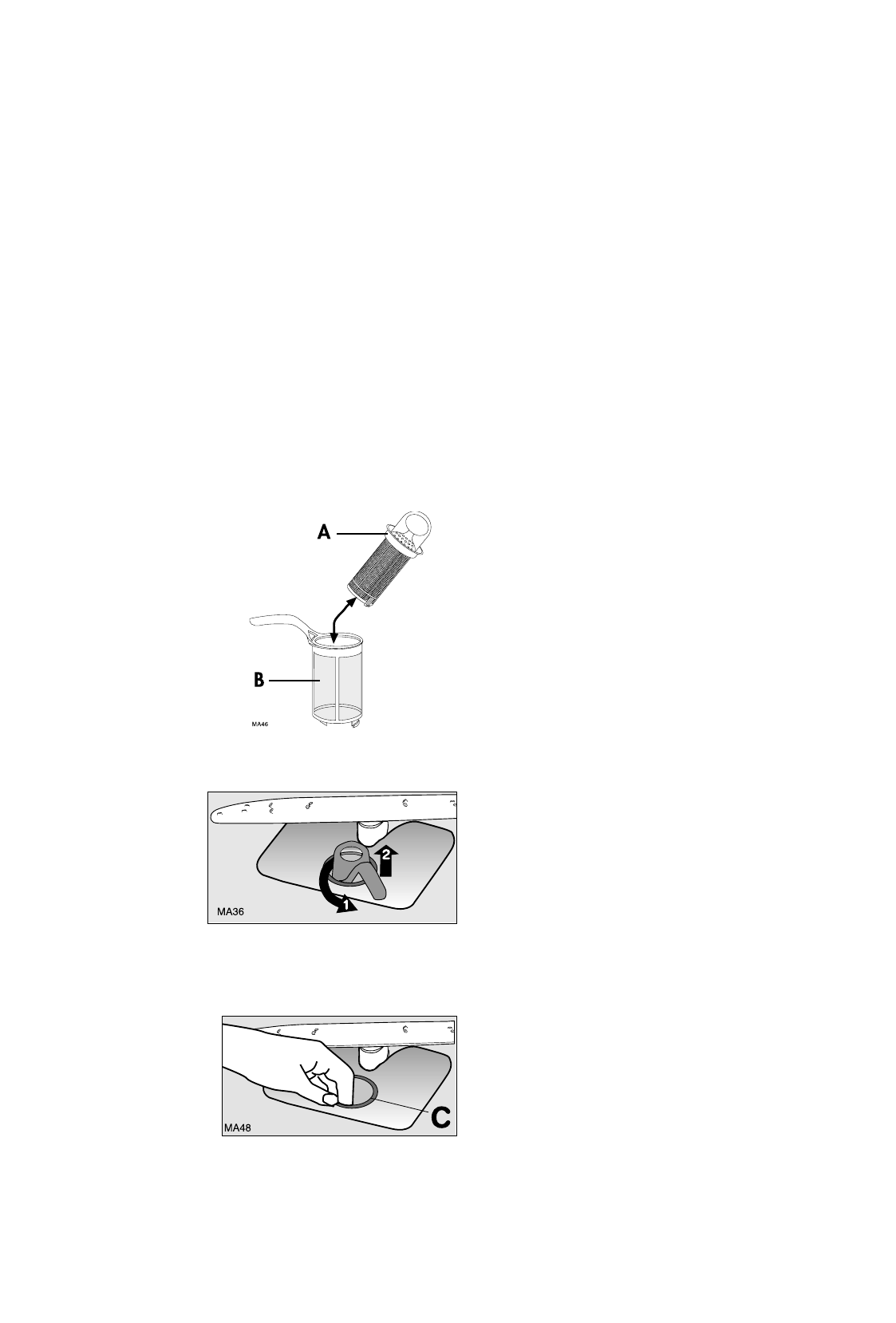 A

B

MA46

2

1

MA36

C

MA48