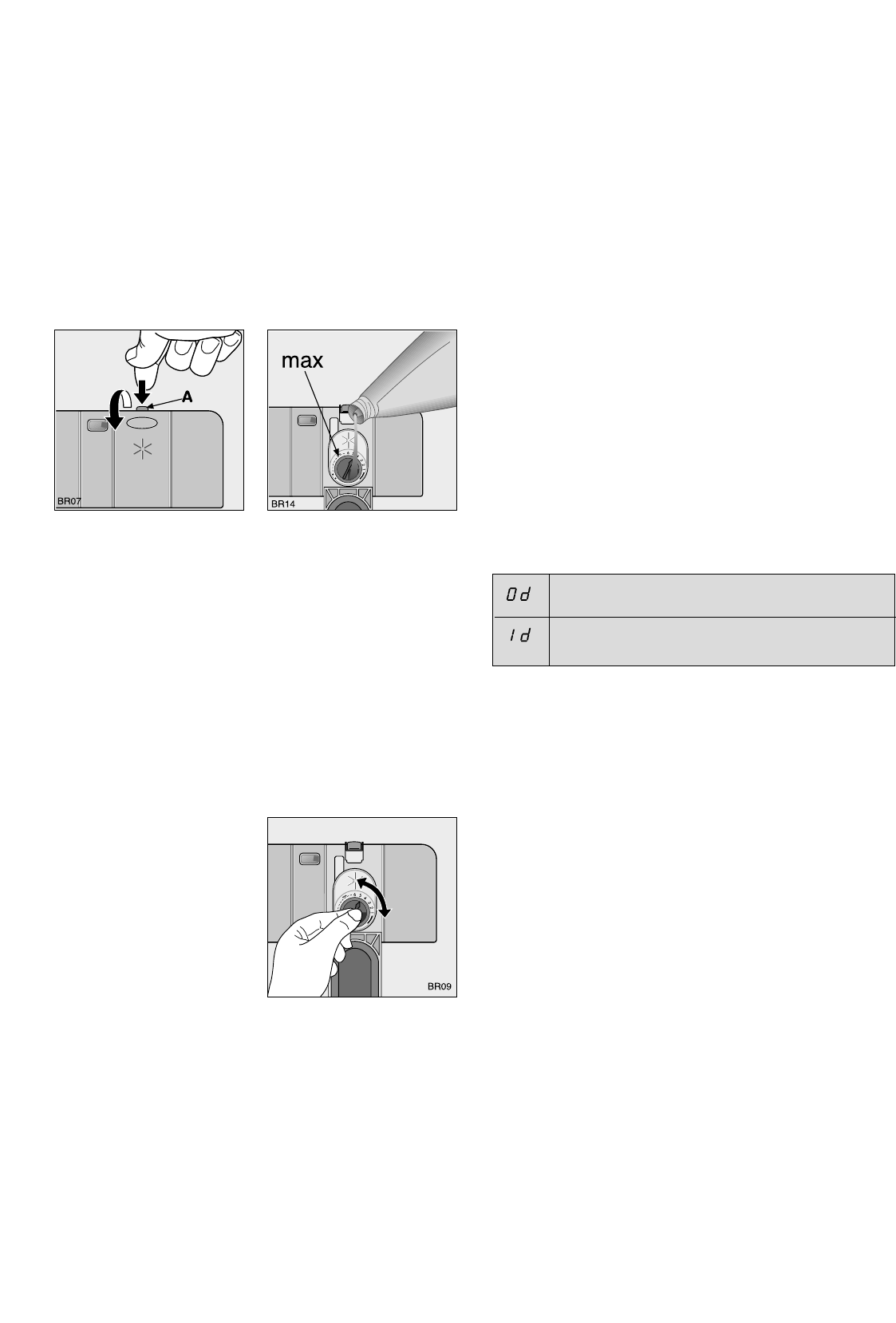 A

BR07

max

BR14

| 0d | |
|---|---|
| 1d | |

BR09