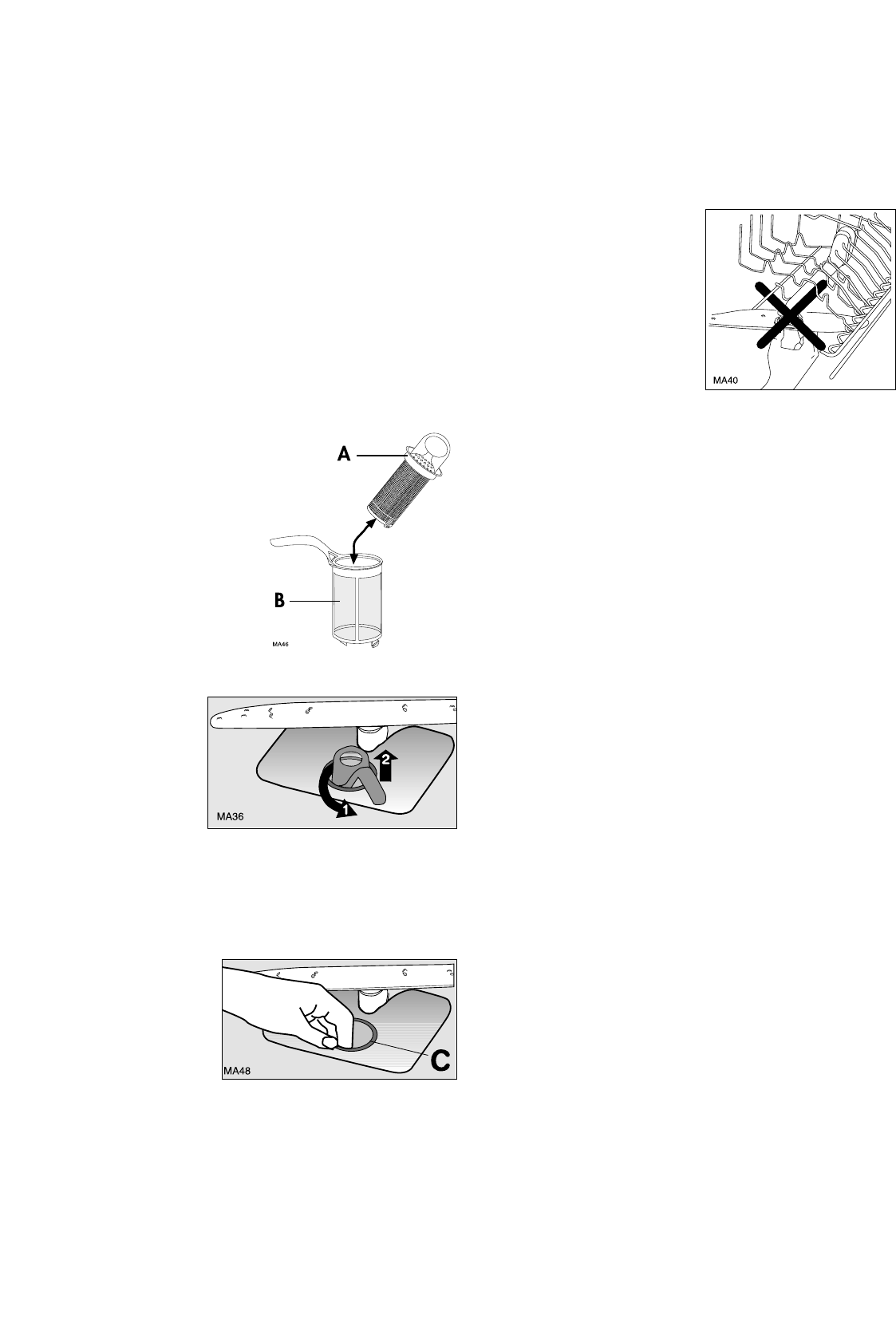 MA40

A

B

MA46

2

1

MA36

C

MA48