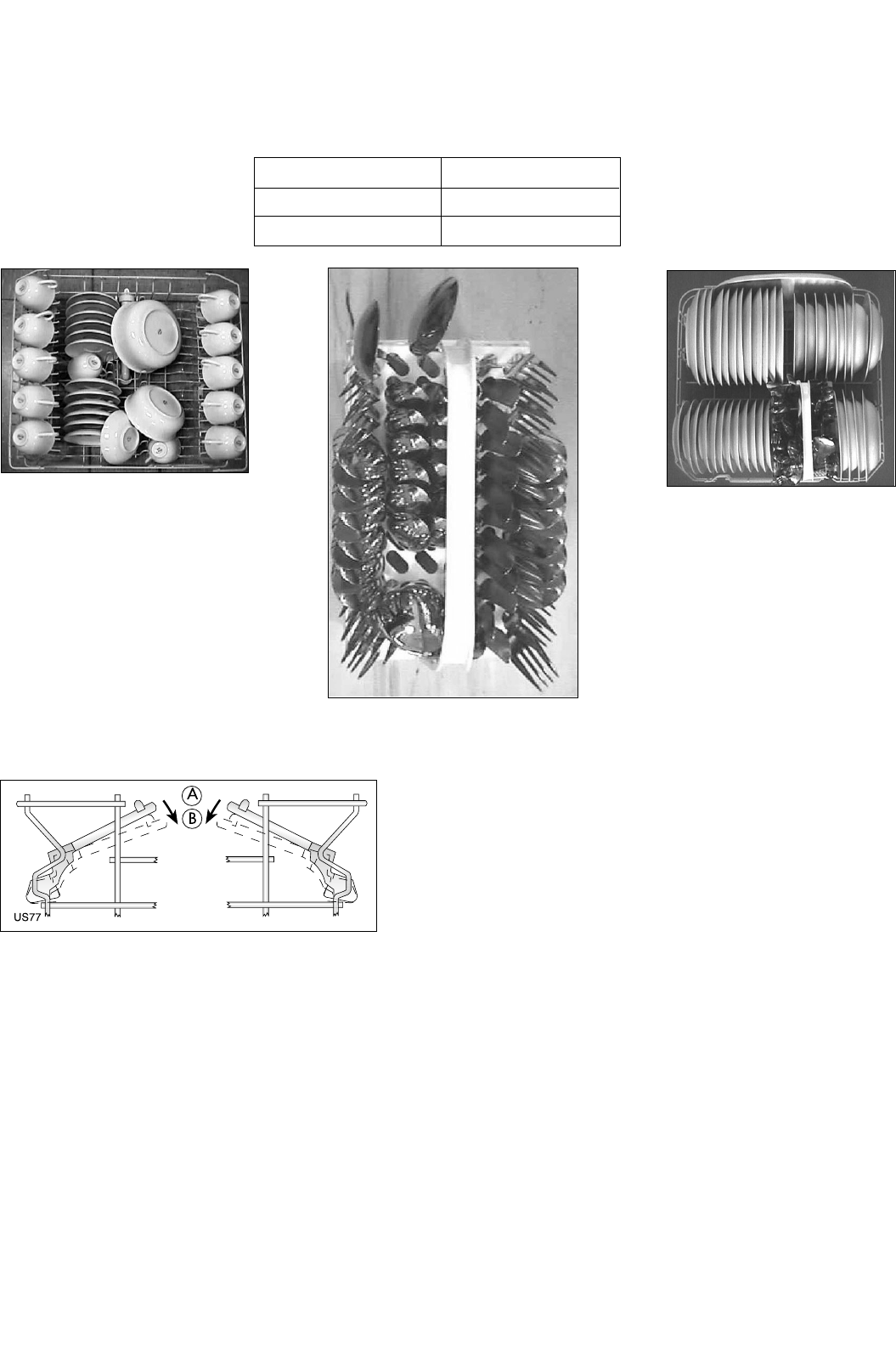 A
B
US77