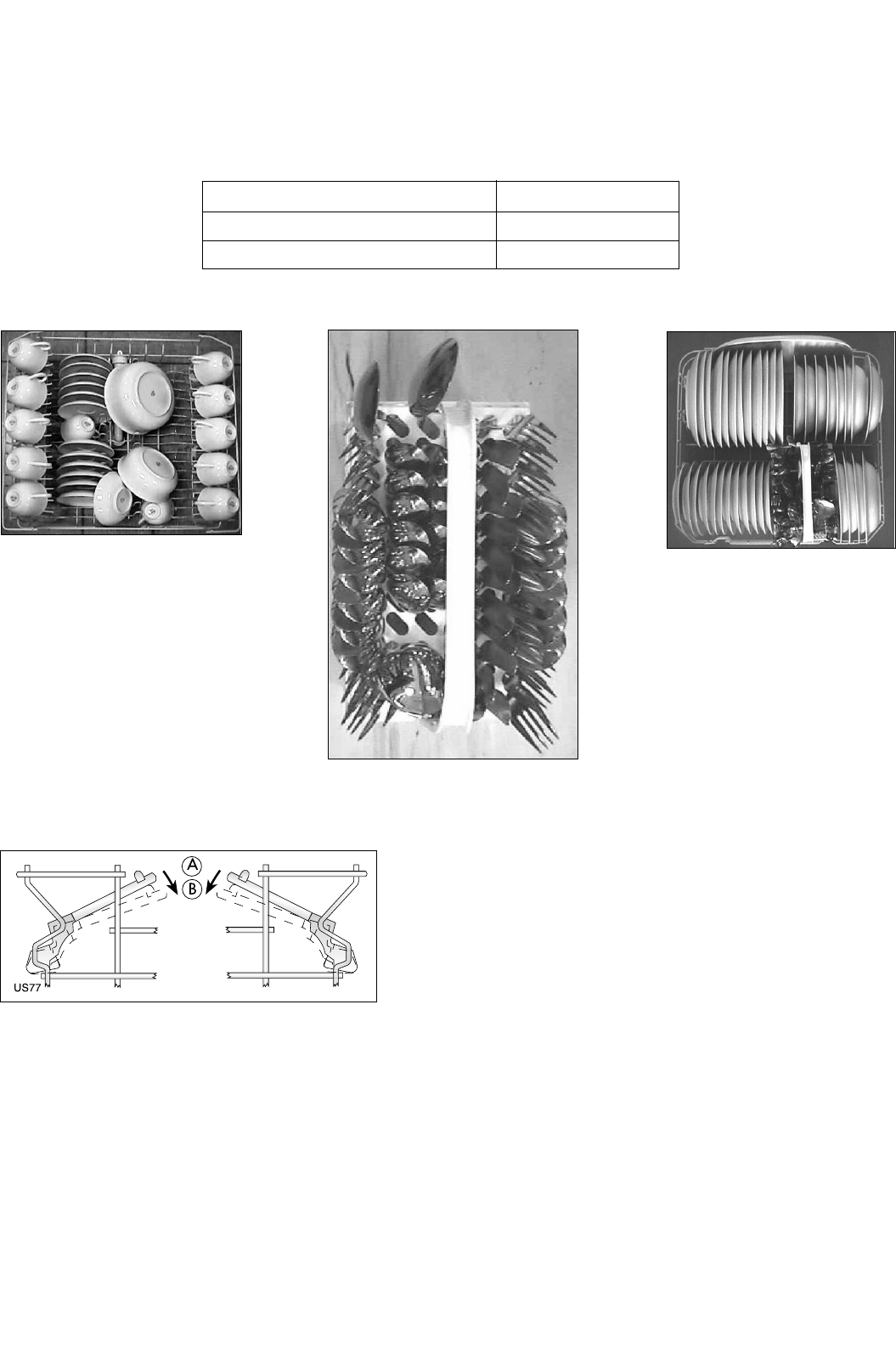 A
B
US77