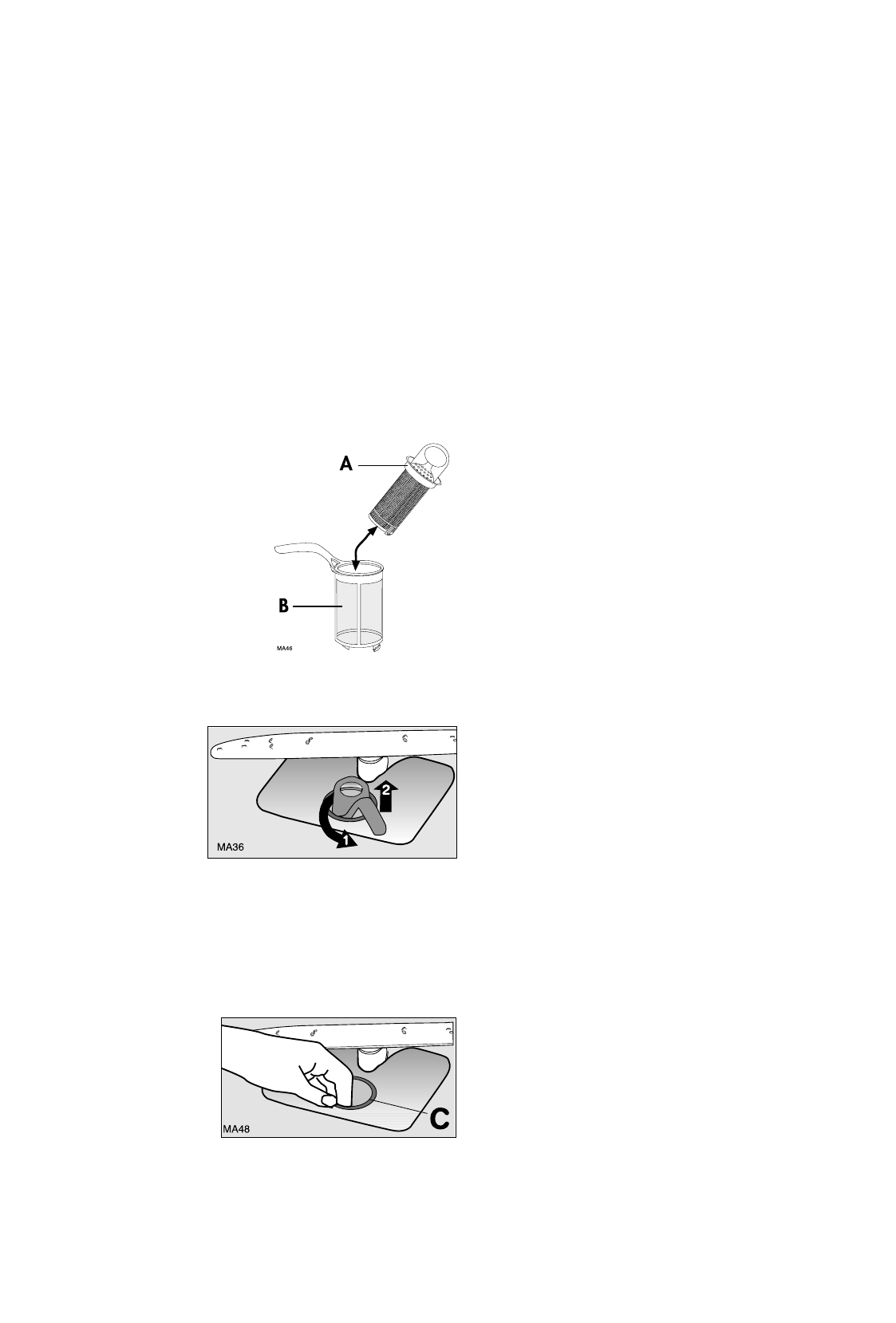 A

B

MA46

2

1

MA36

MA48

C