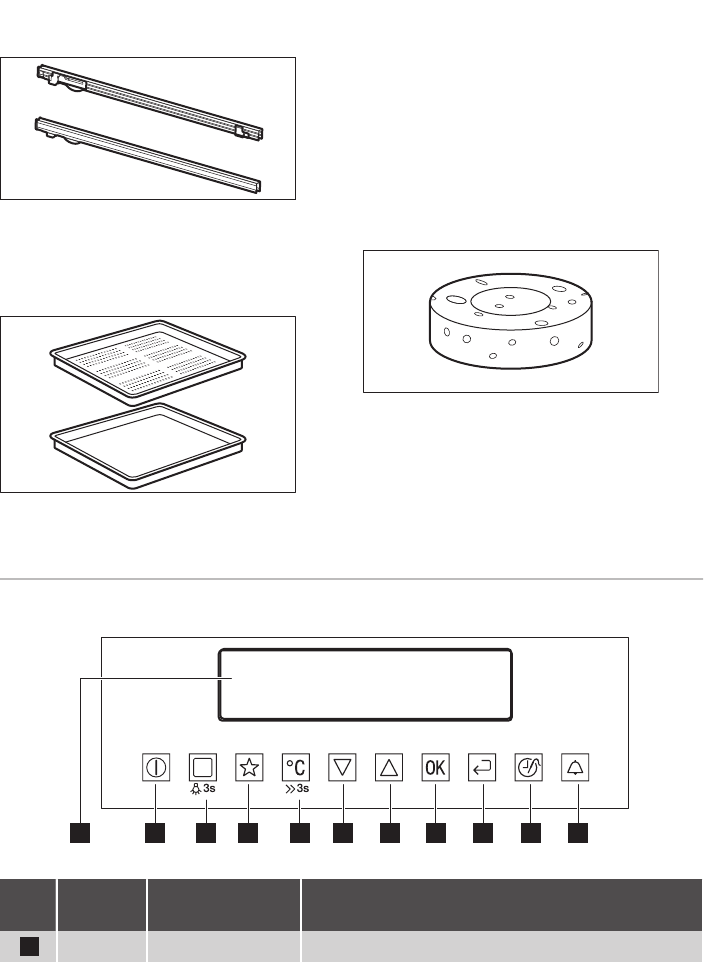 3s

°C

3s

OK