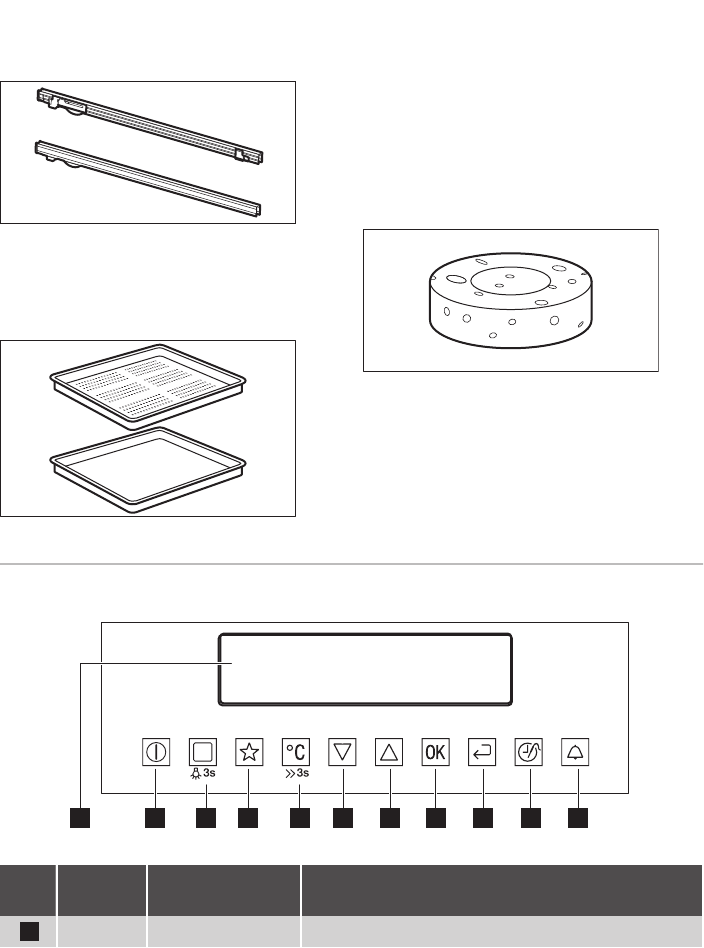 3s

°C

3s

OK