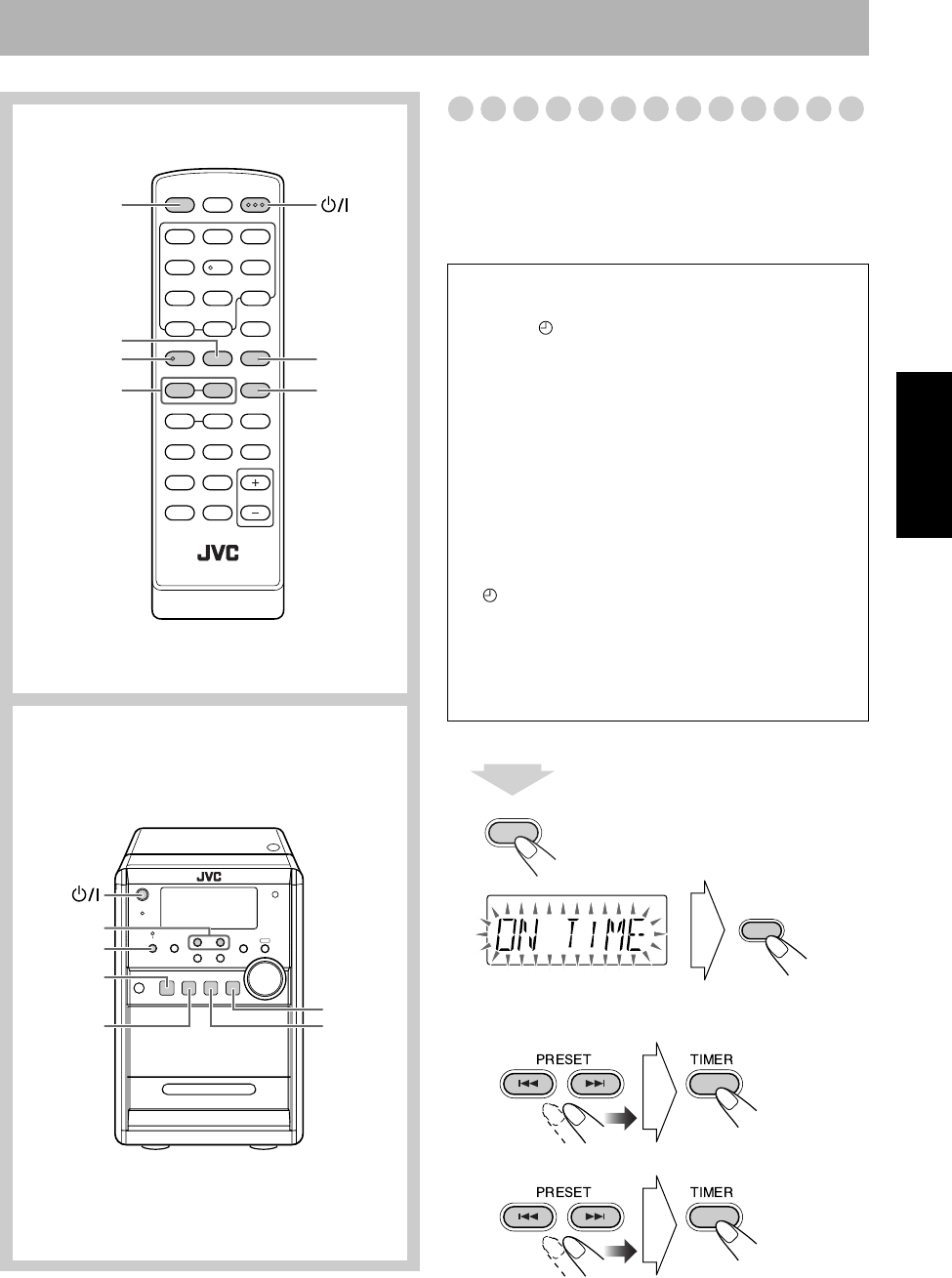 JVC

JVC

ON TIME

PRESET

TIMER

PRESET

TIMER