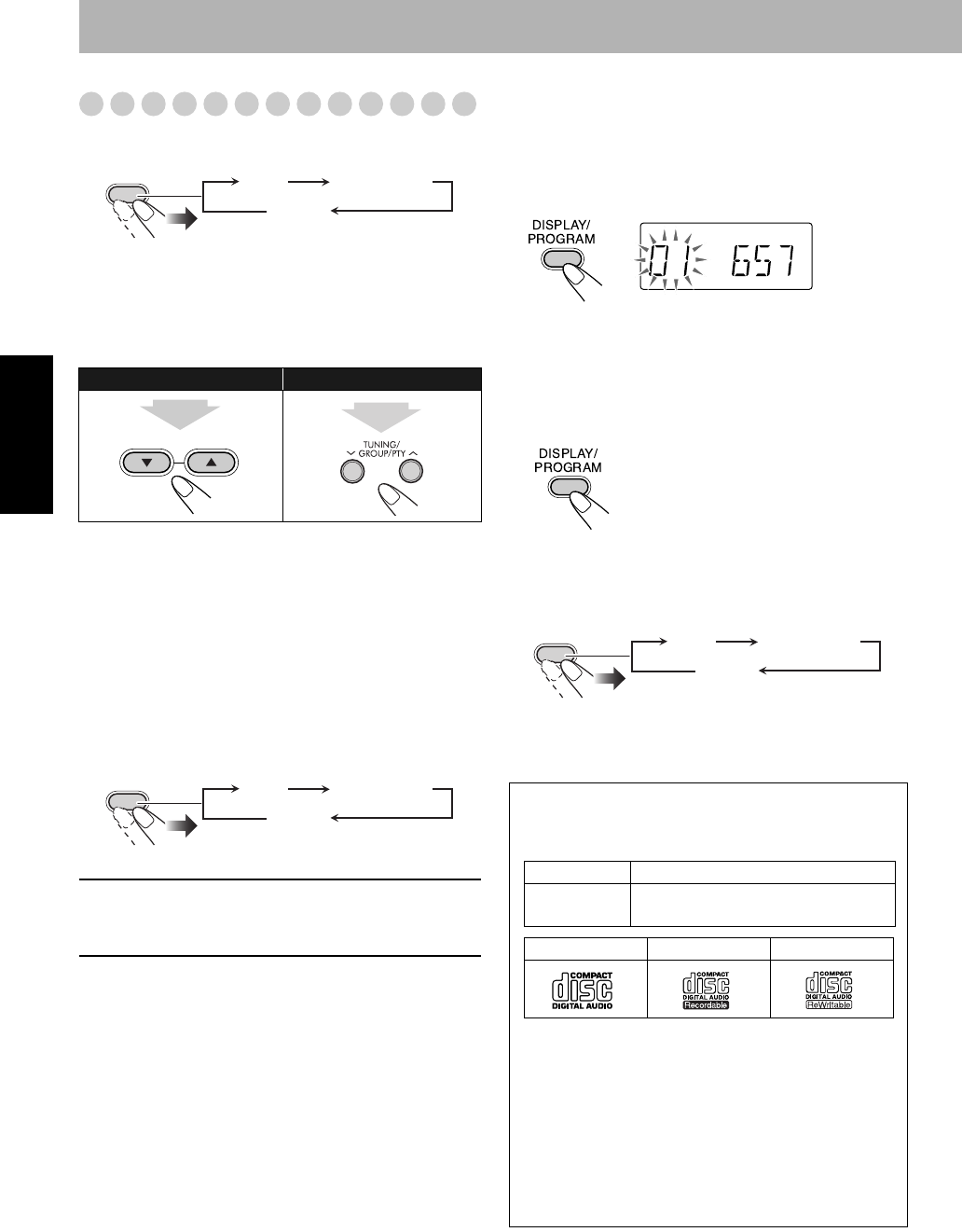 DISPLAY/ PROGRAM

01 657

TUNING/ GROUP/PTY

DISPLAY/ PROGRAM

COMPACT disc DIGITAL AUDIO

COMPACT disc DIGITAL AUDIO Recordable

COMPACT disc DIGITAL AUDIO ReWritable