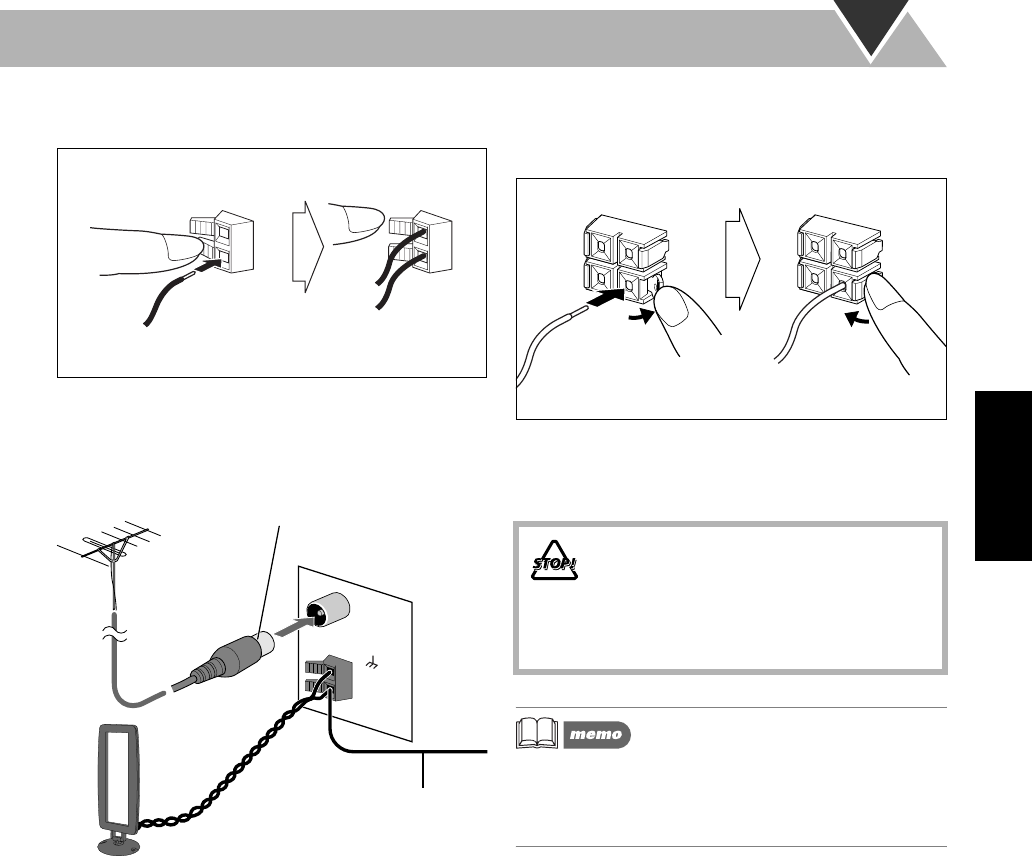 STOP!

memo