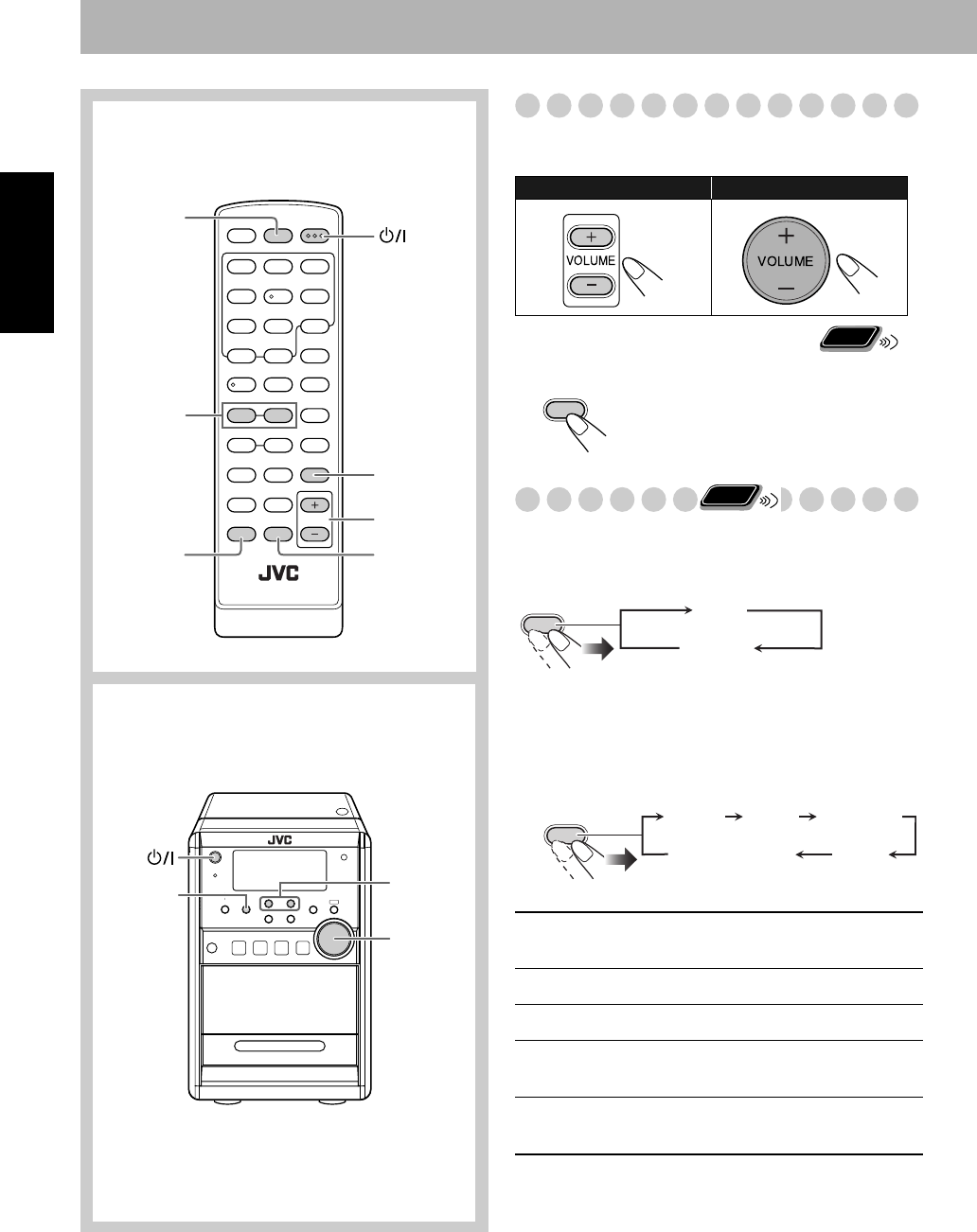 VOLUME

VOLUME

JVC

JVC