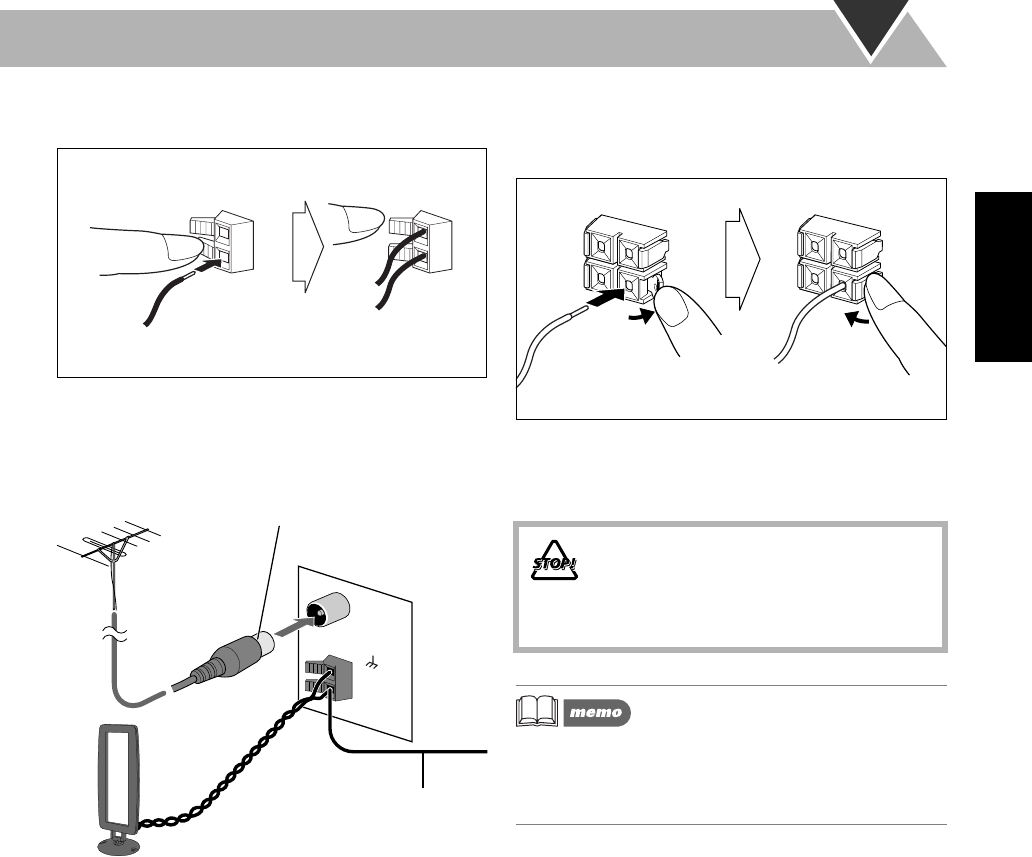 STOP!

memo