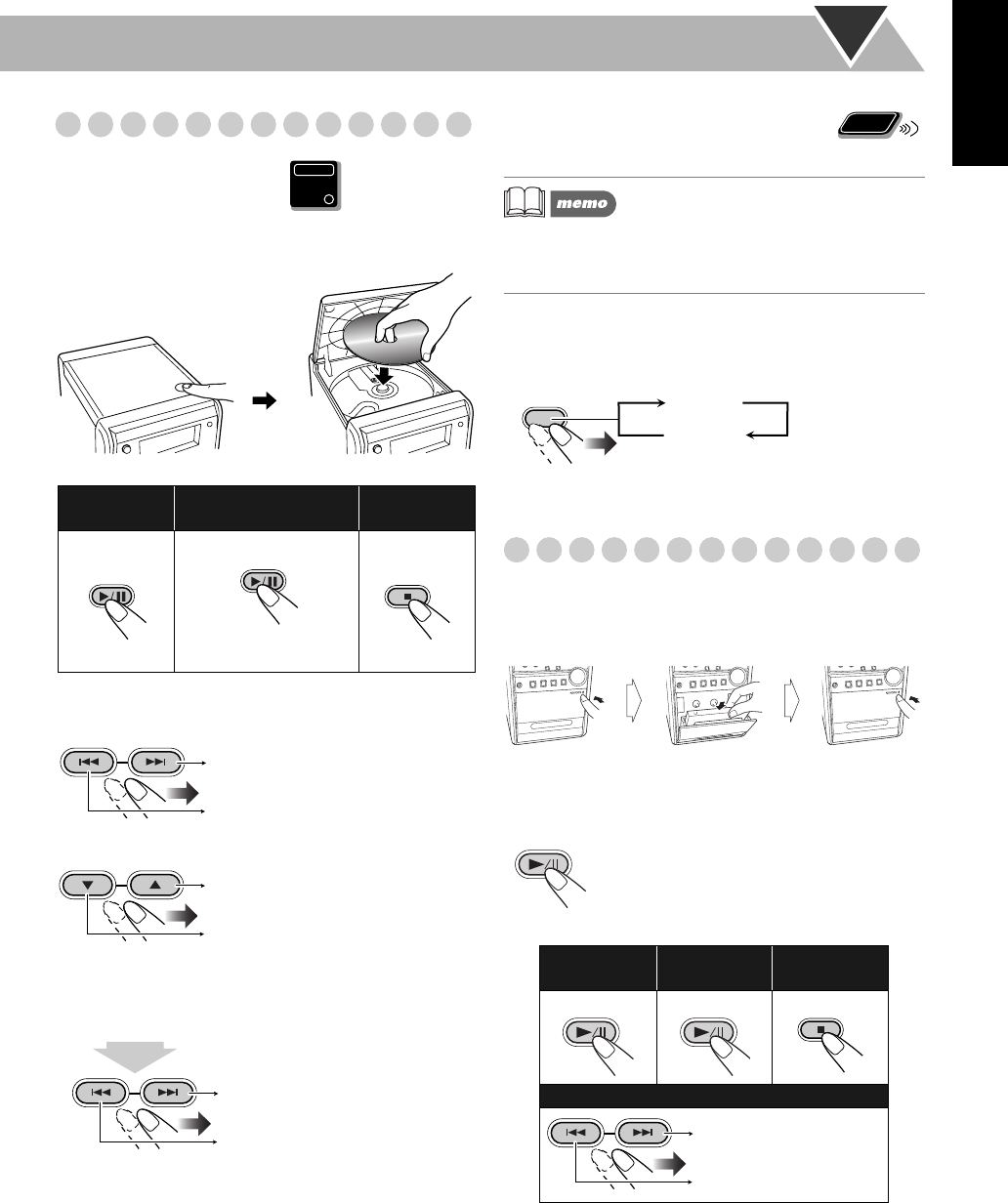 memo