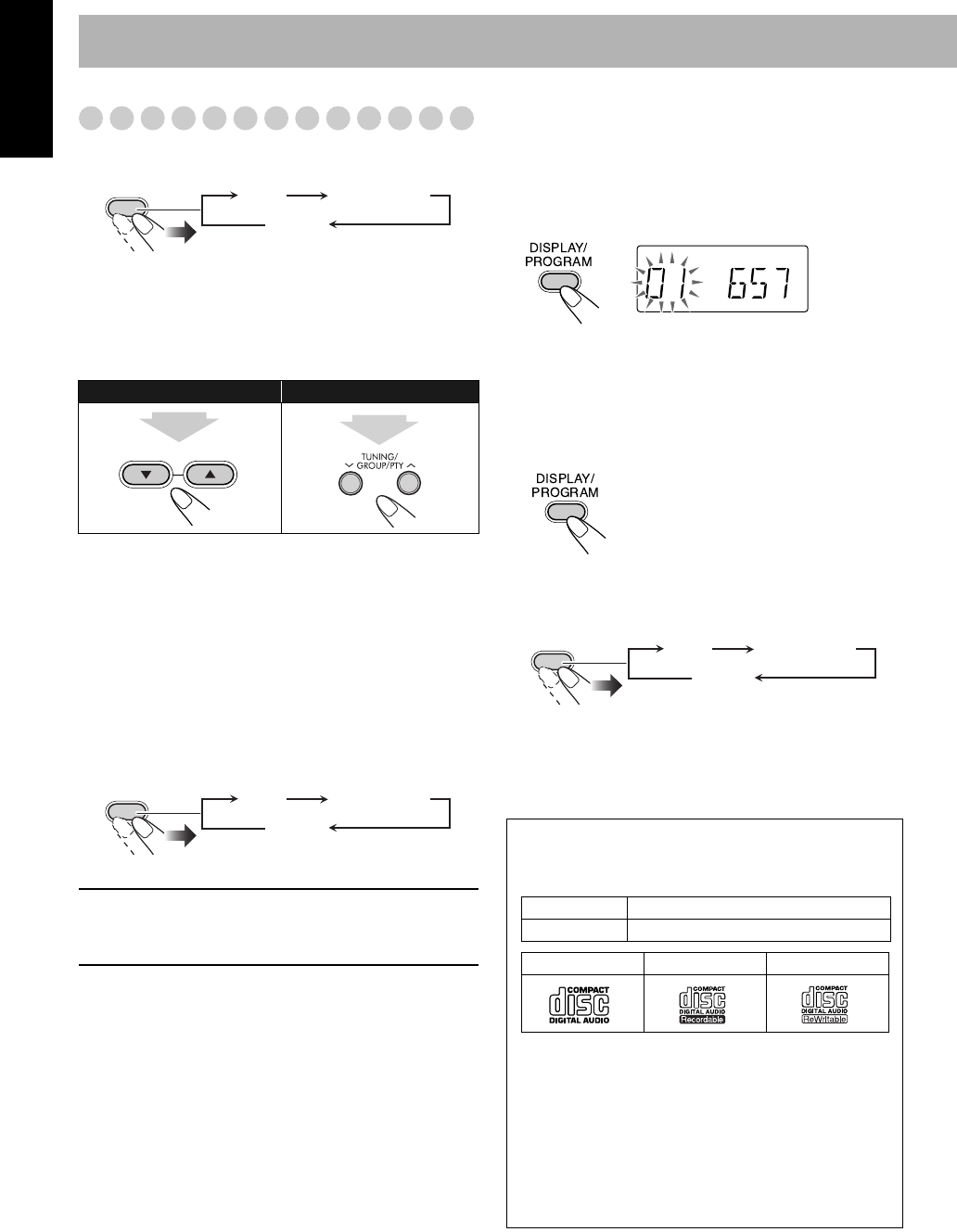 DISPLAY/ PROGRAM

01 657

TUNING/ GROUP/PTY

DISPLAY/ PROGRAM

COMPACT disc DIGITAL AUDIO

COMPACT disc DIGITAL AUDIO Recordable

COMPACT disc DIGITAL AUDIO ReWritable