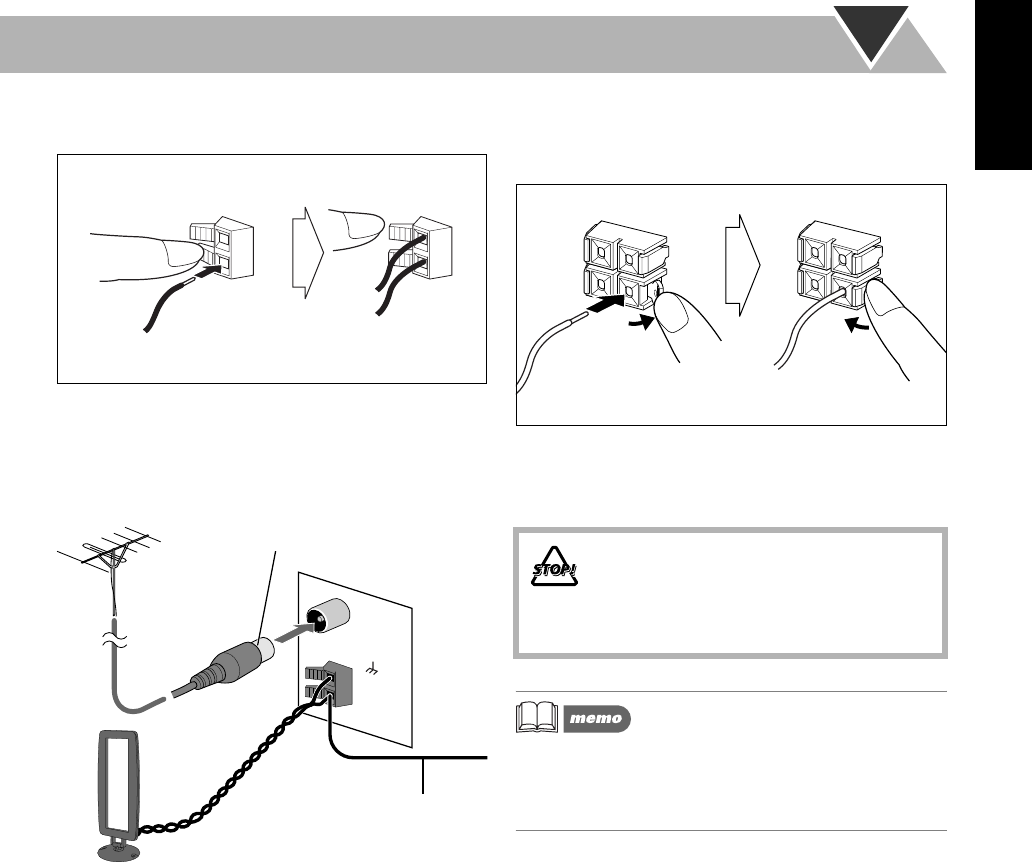 STOP!

memo