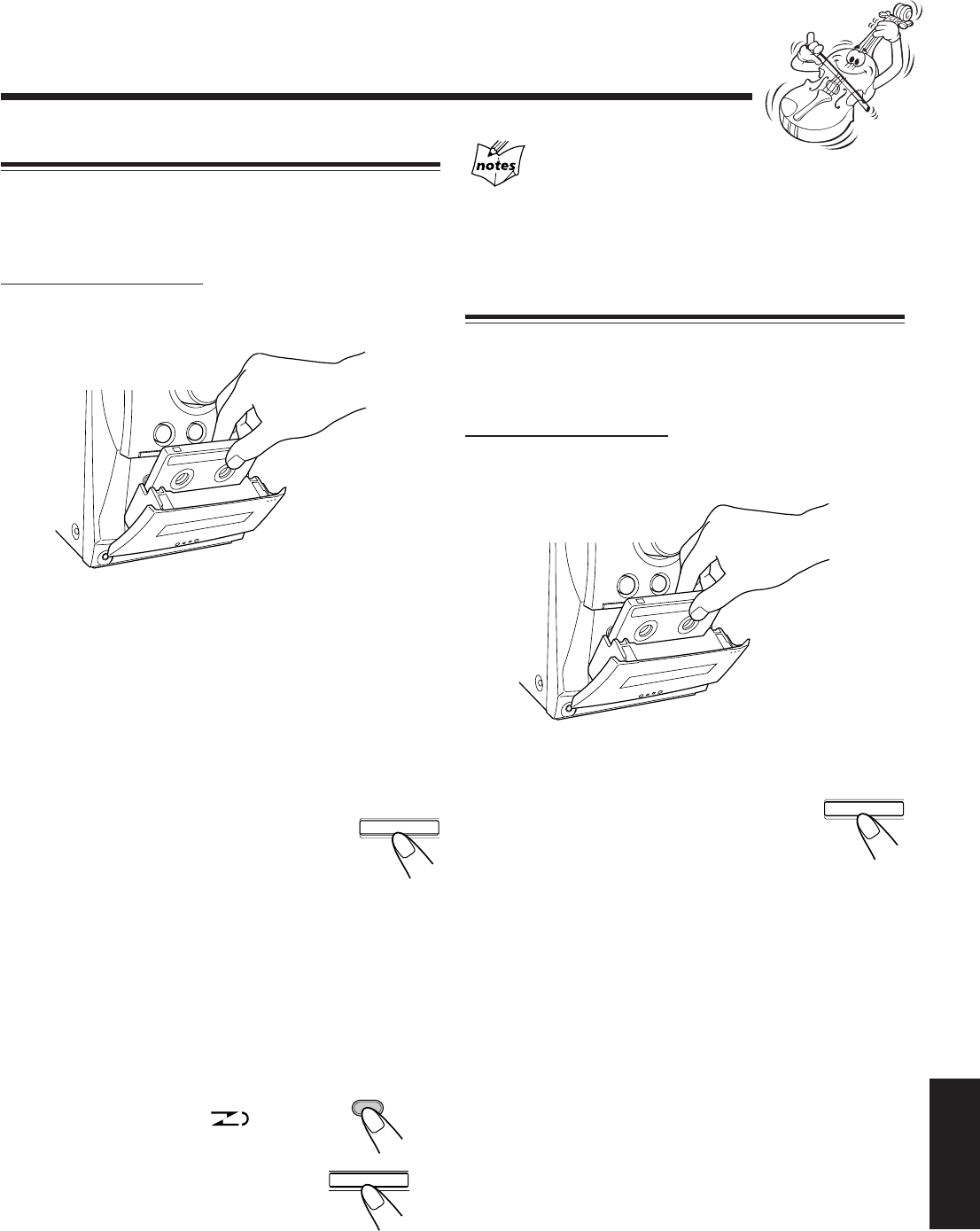 notes