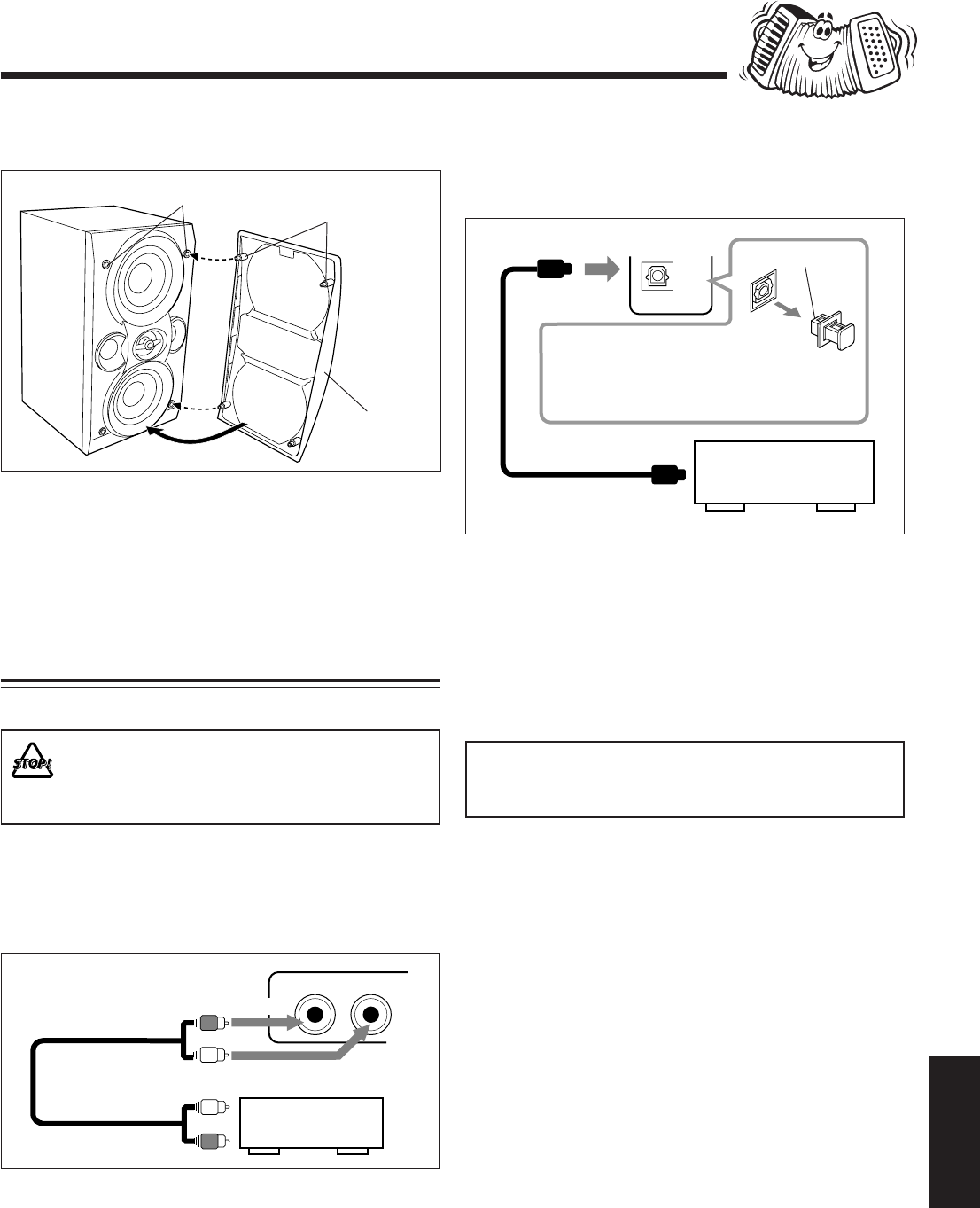 STOP!