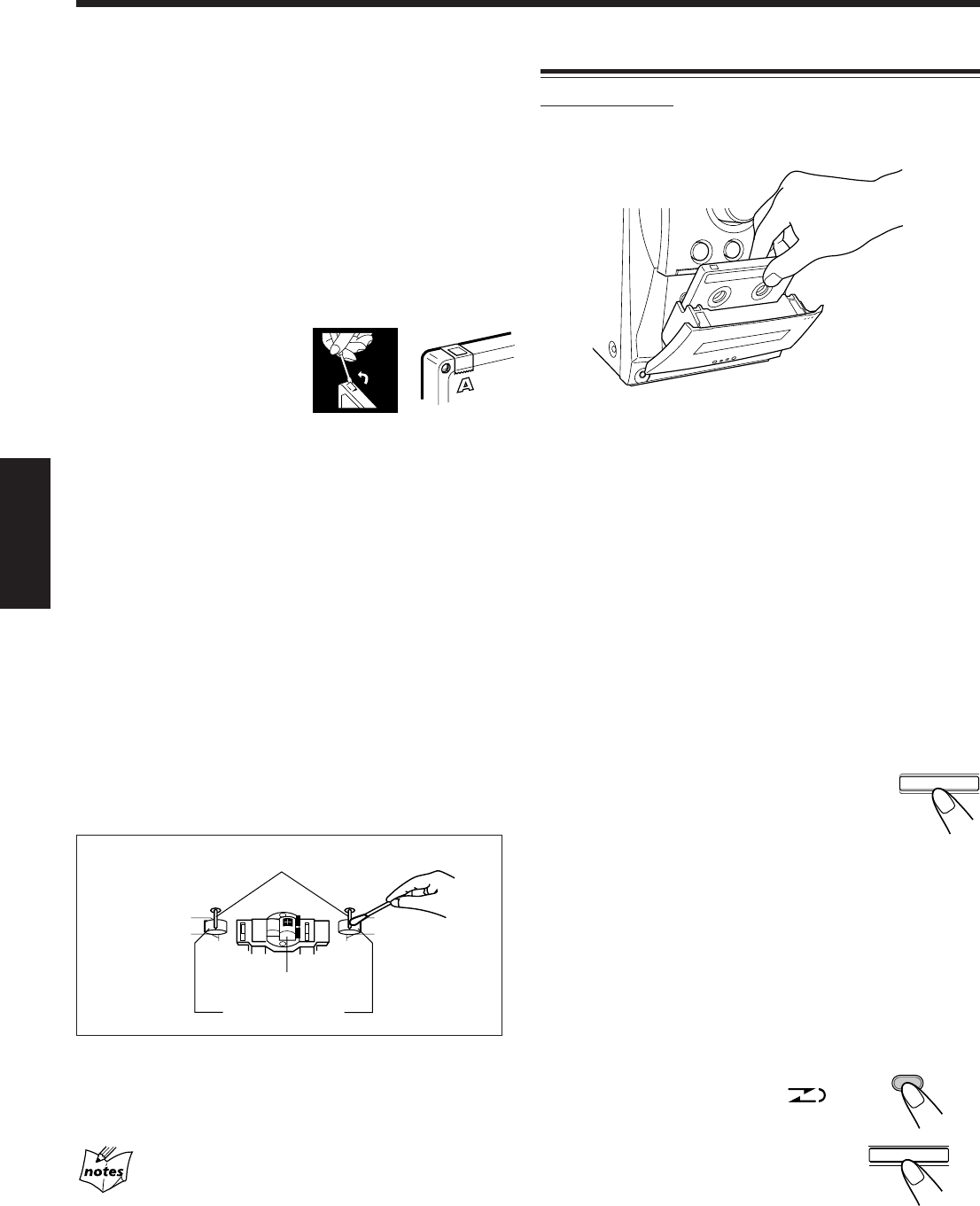 A

notes