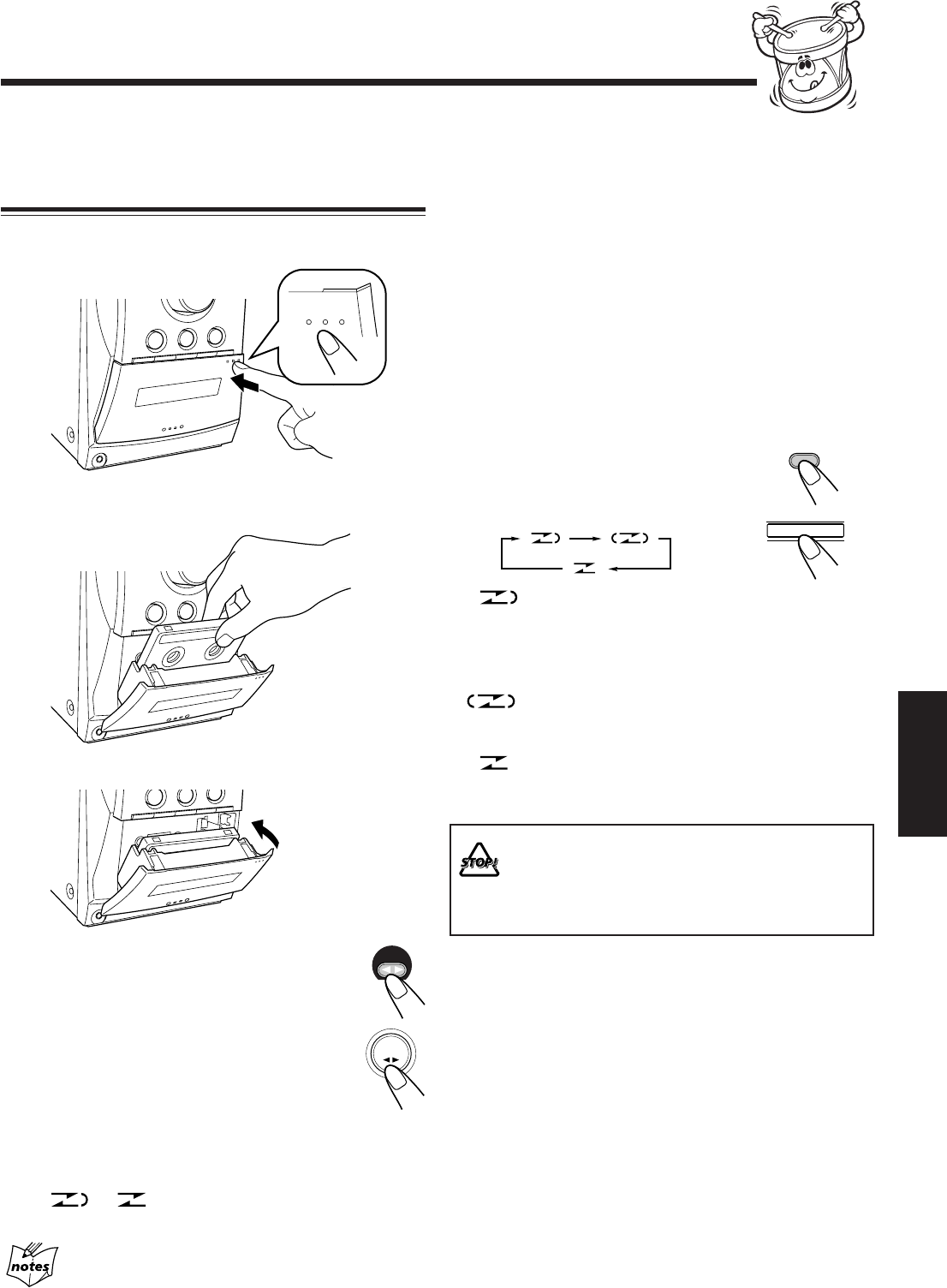 STOP!

notes