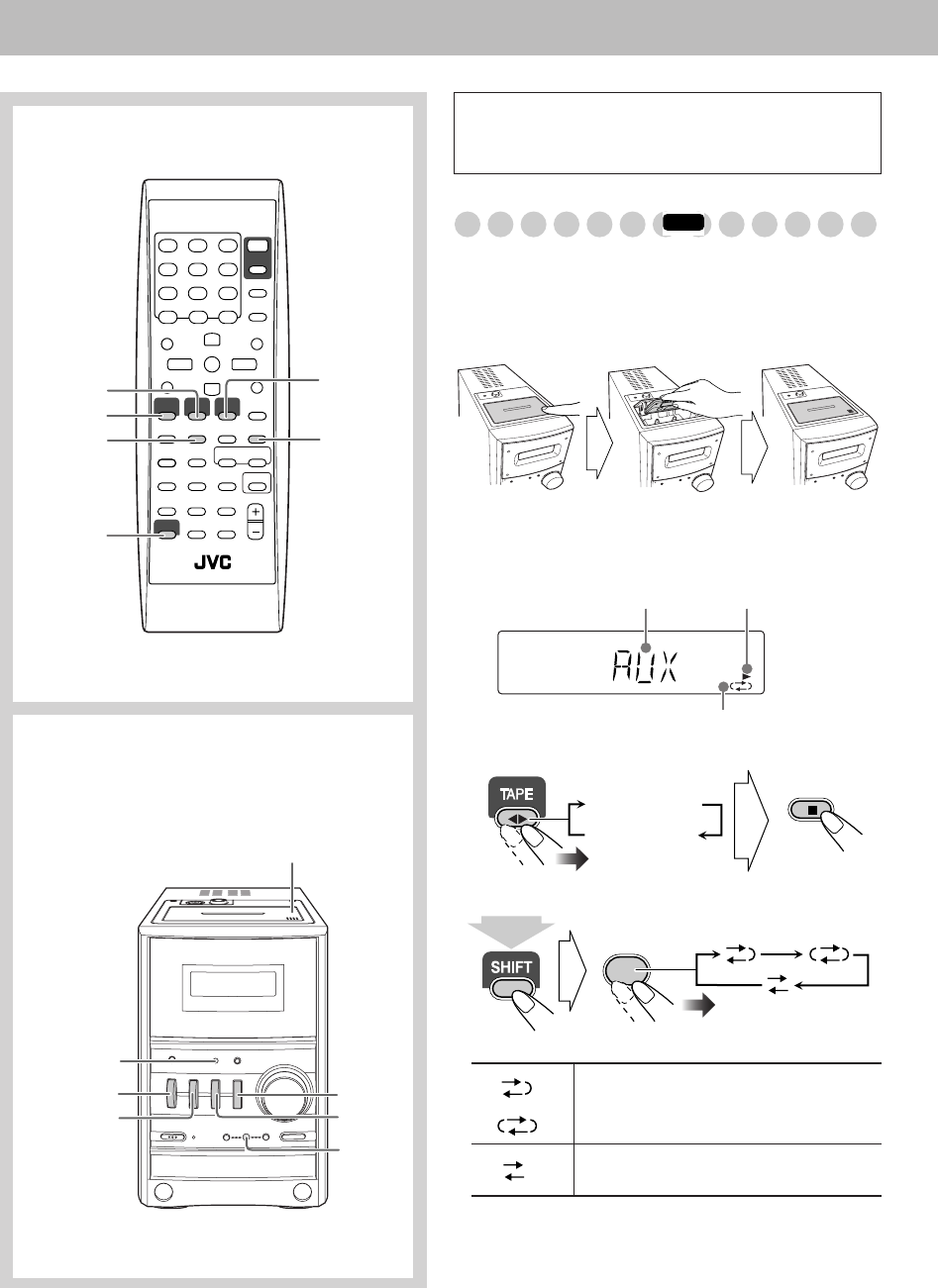 JVC

AUX

TAPE

SHIFT