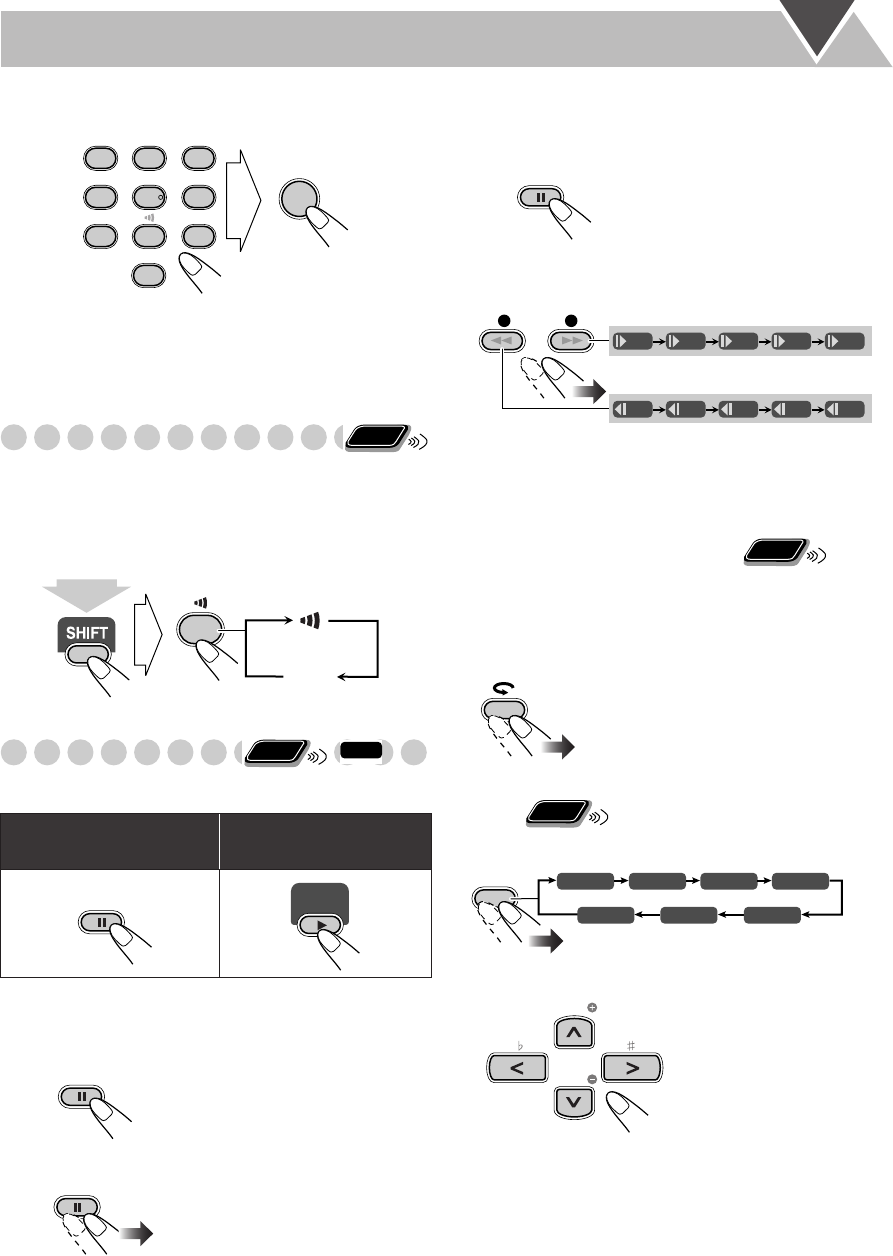 SHIFT