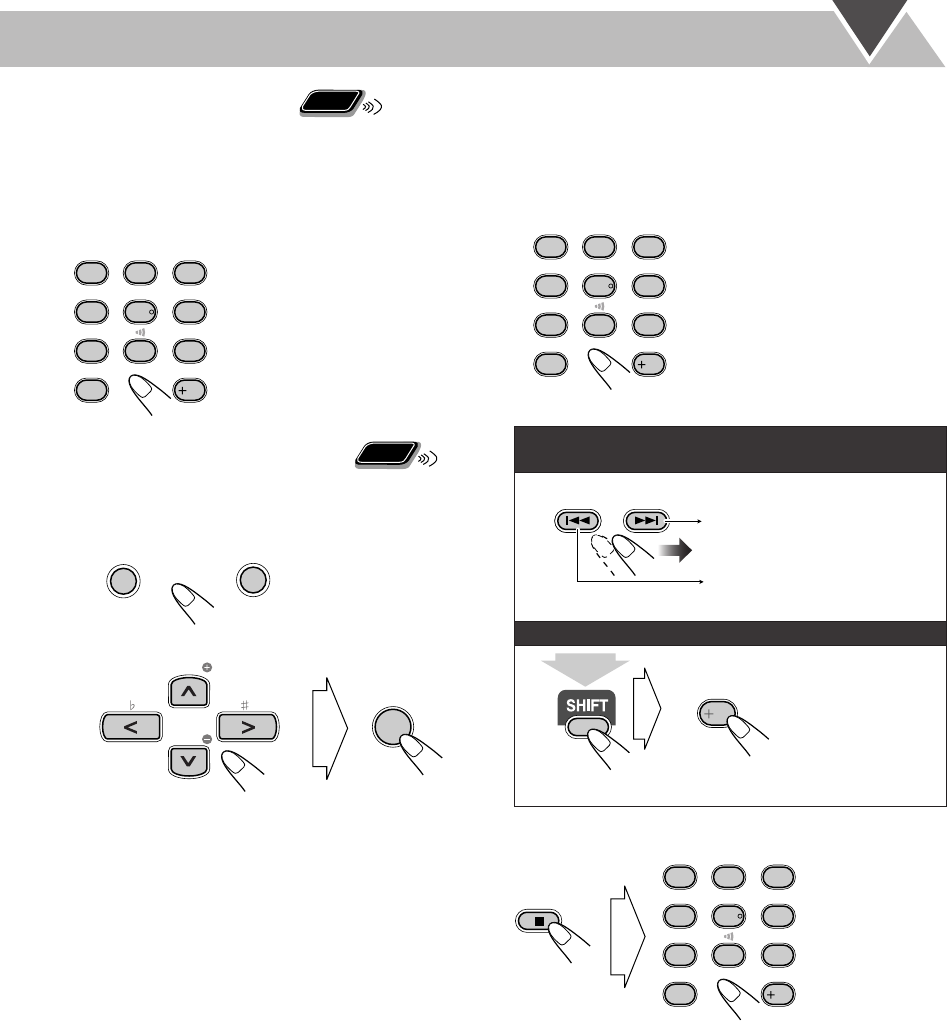 SHIFT