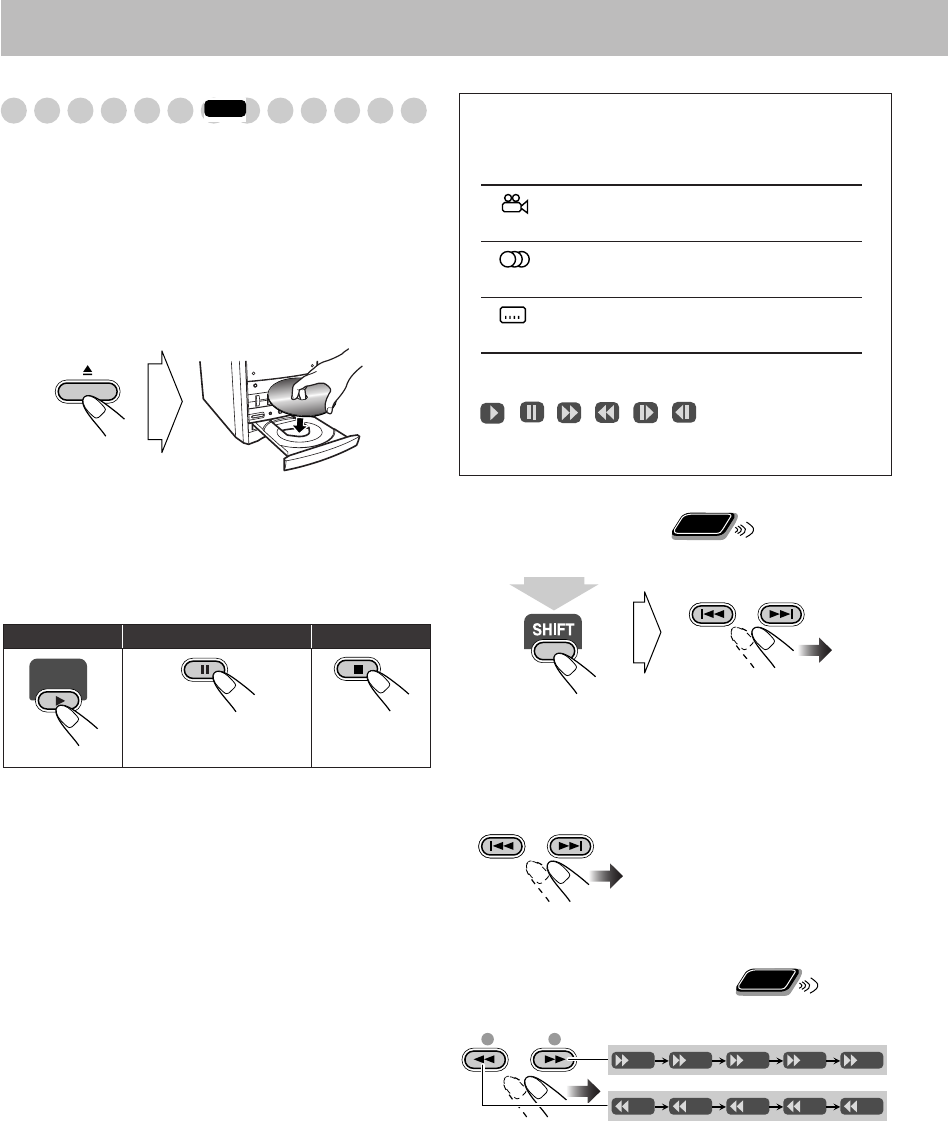 SHIFT