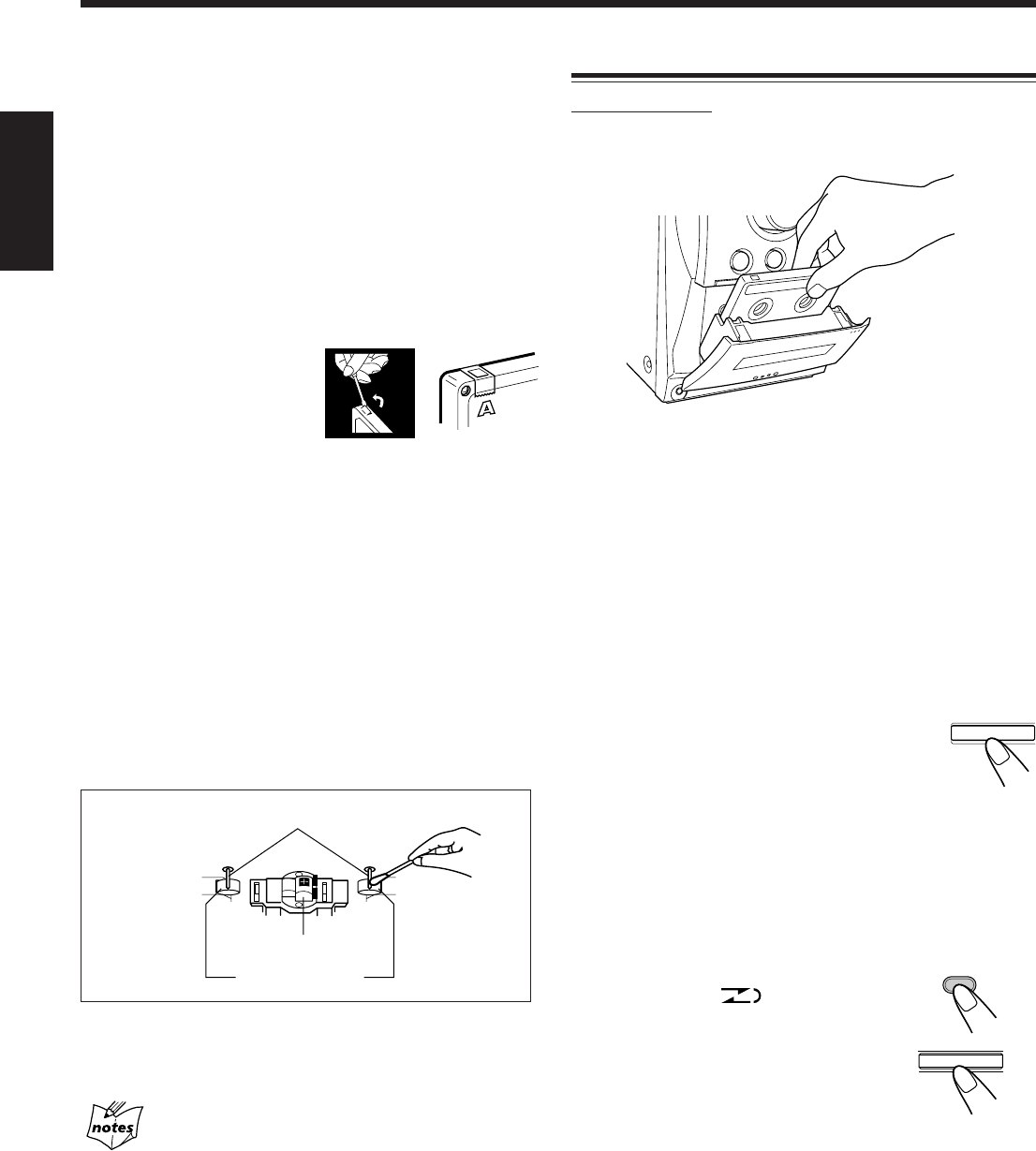 A

notes