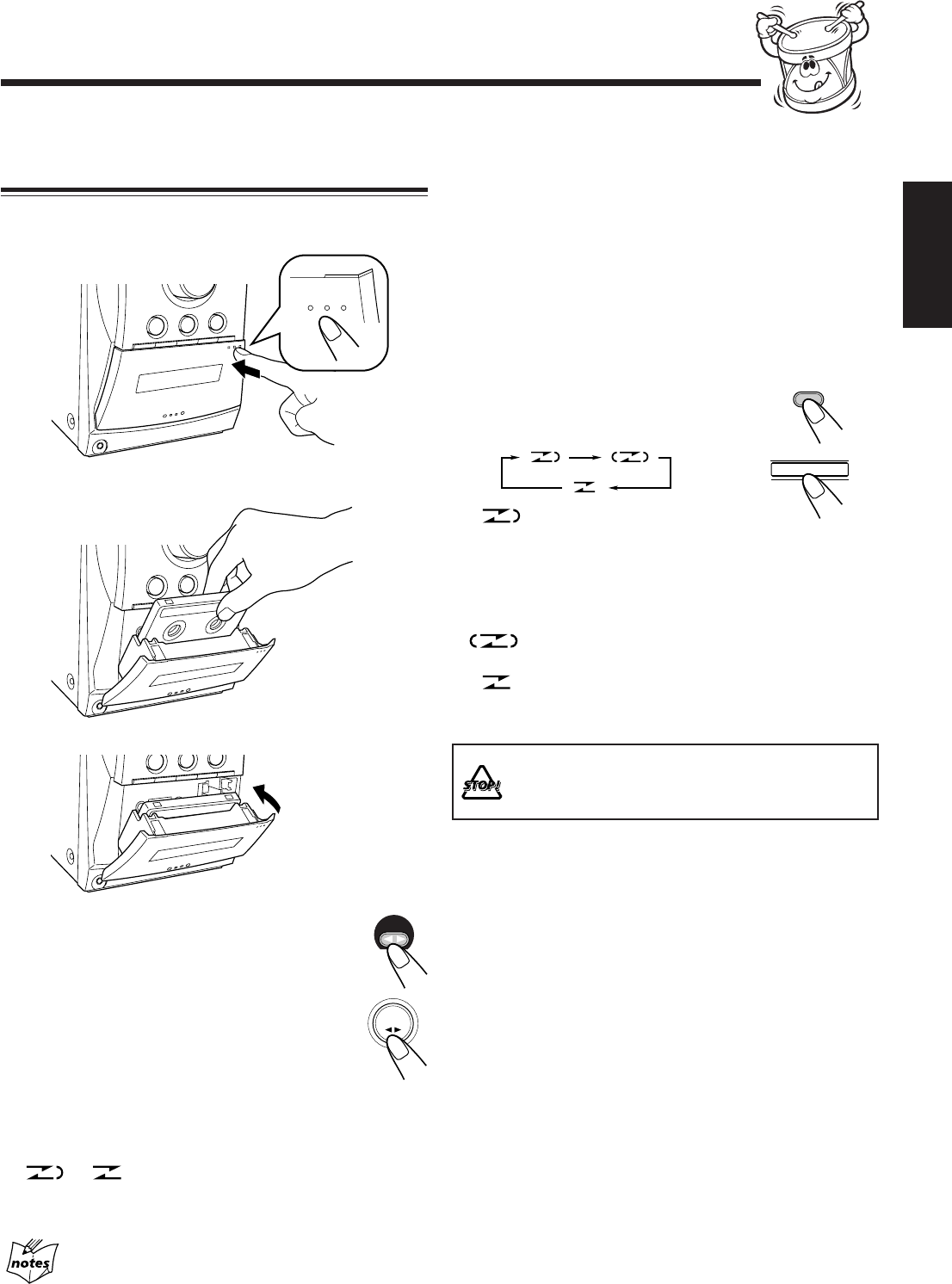 STOP!

notes