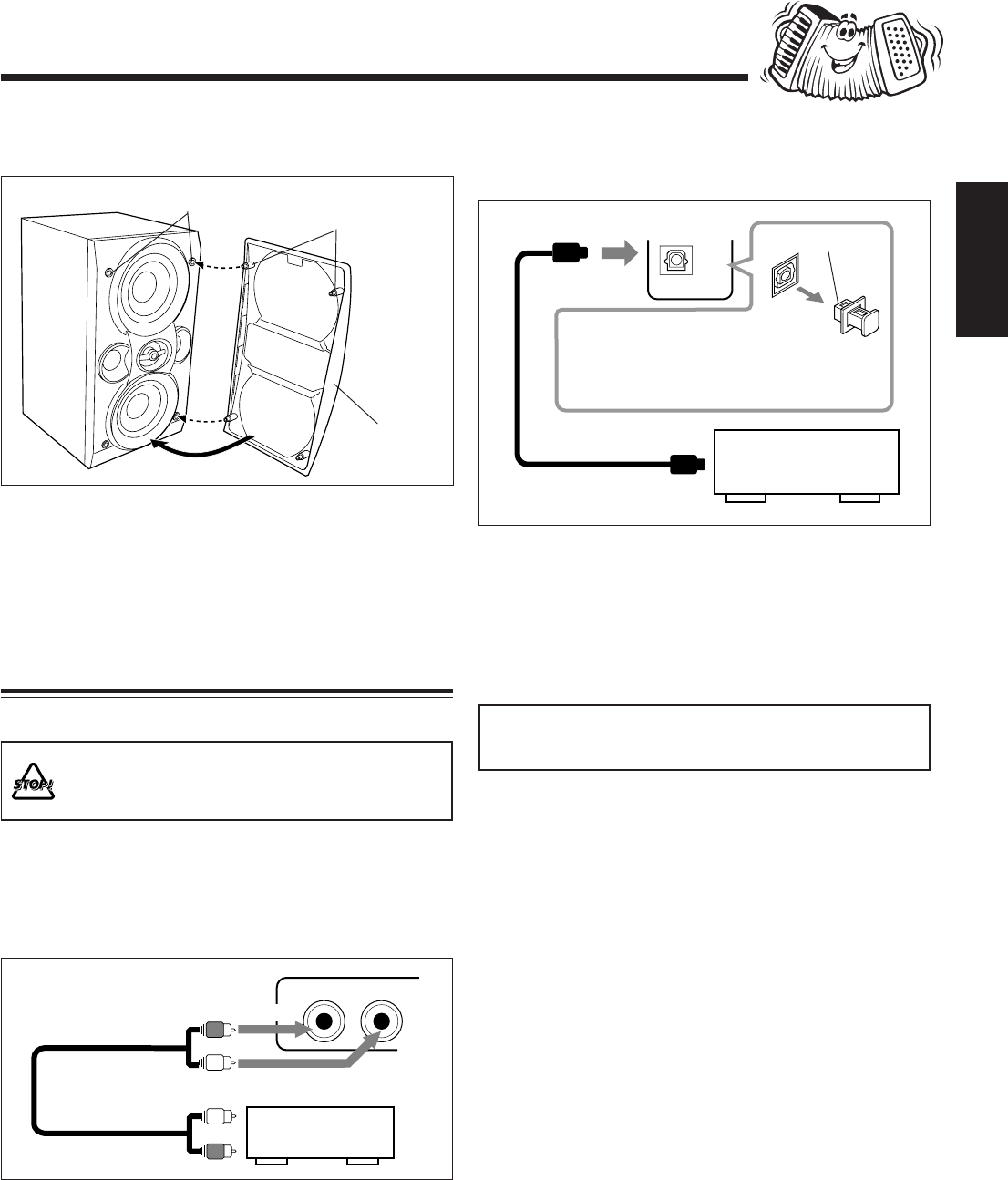 STOP!