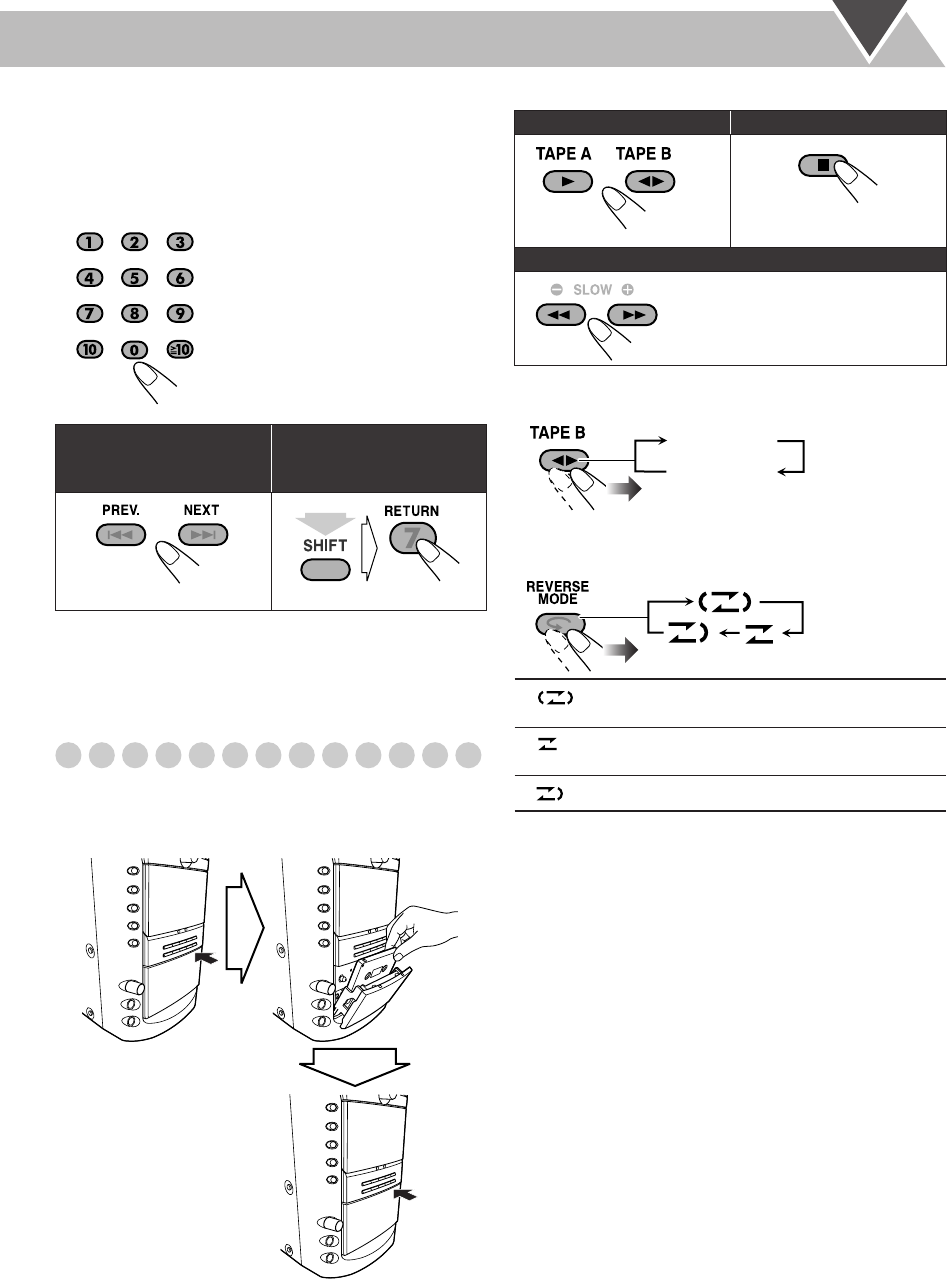 1 2 3
4 5 6
7 8 9
10 0 ≧10

PREV. NEXT

SHIFT RETURN 7

TAPE A TAPE B

SLOW

TAPE B

REVERSE MODE