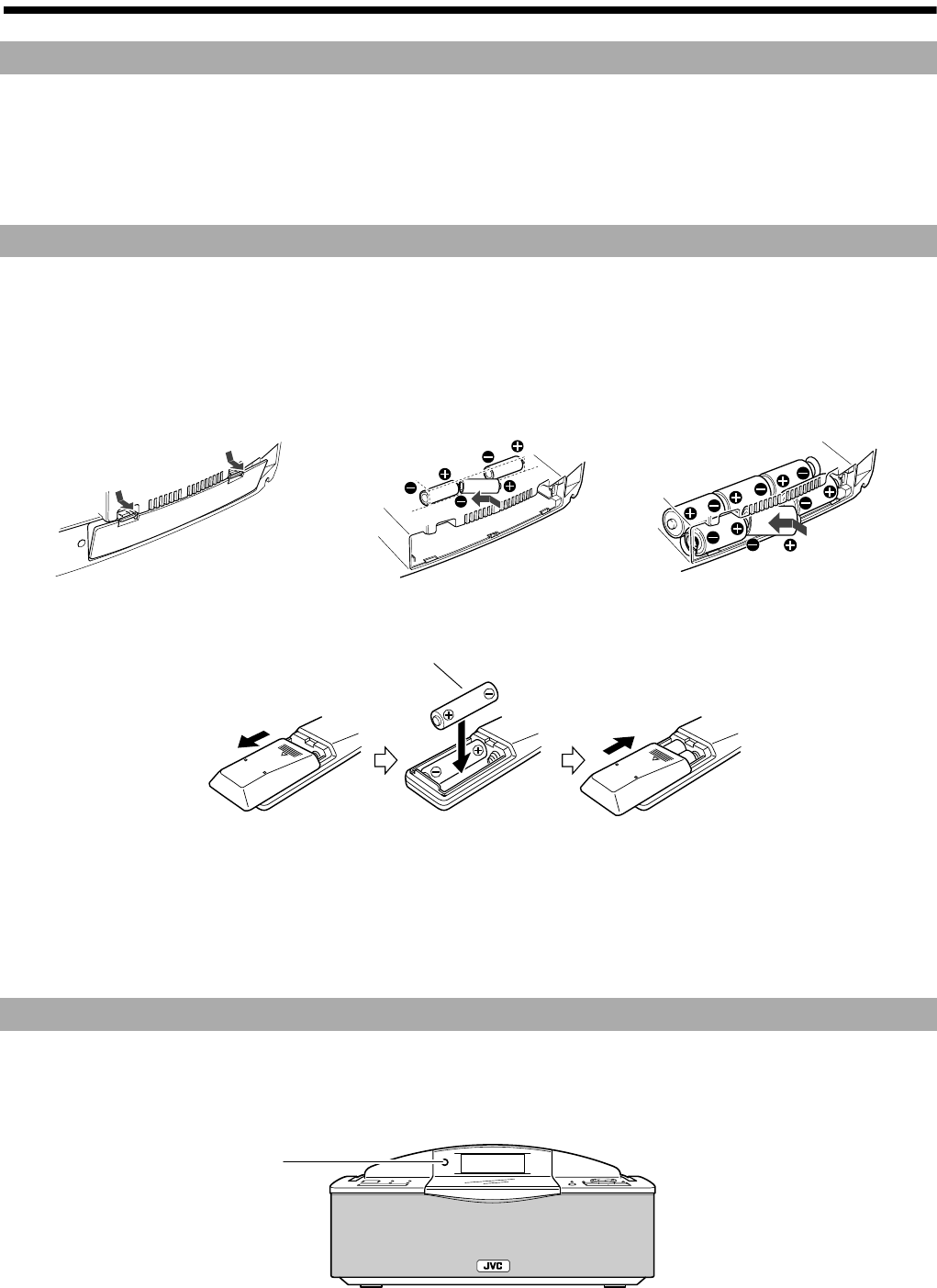 JVC