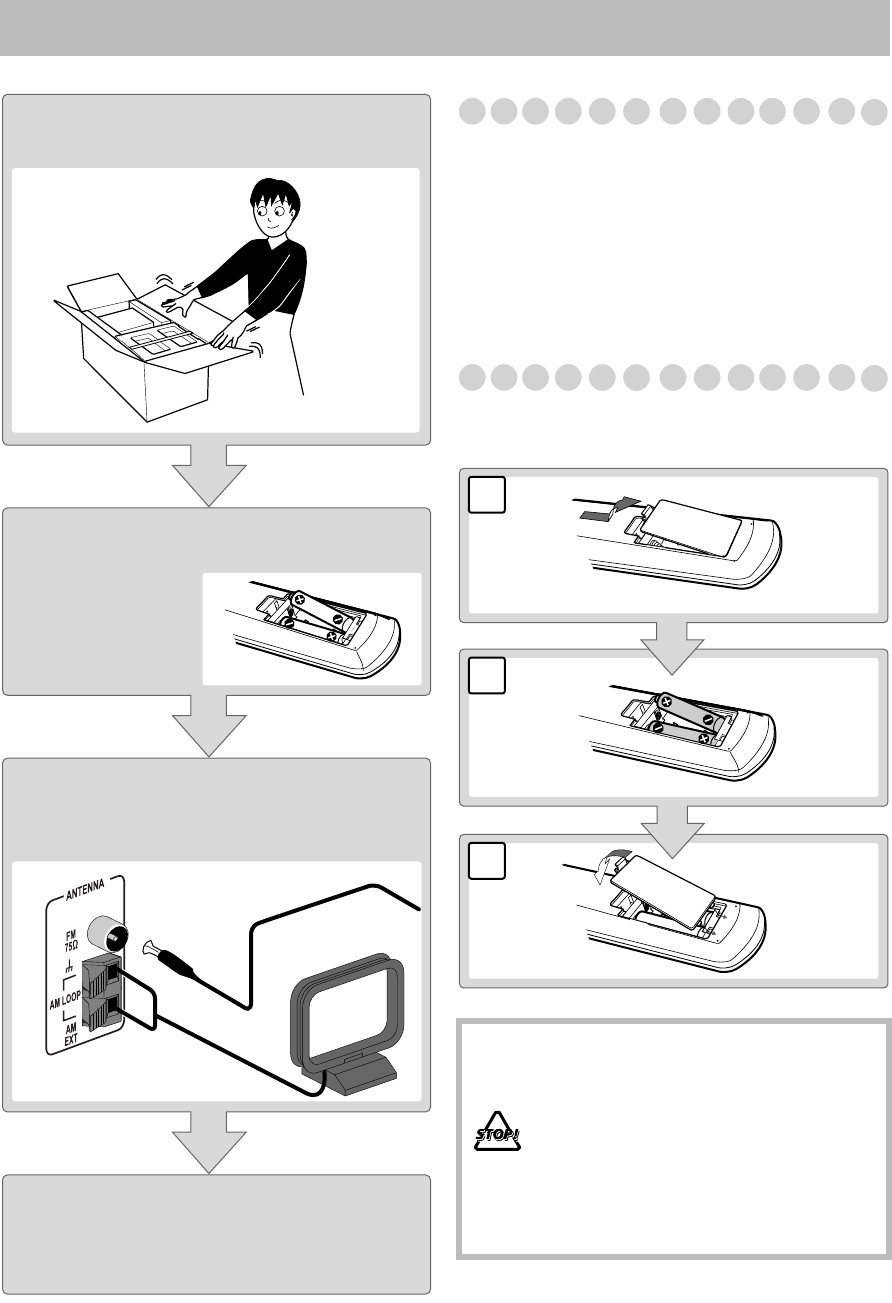 ANTENNA

FM 75Ω

AM LOOP

AM EXT

STOP!