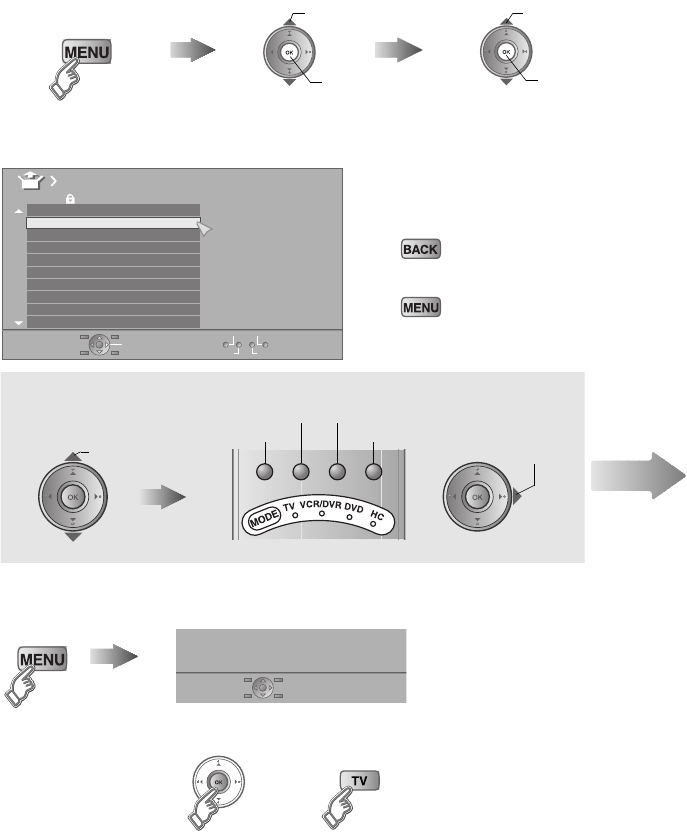 MENU

OK

OK

BACK

MENU

OK

MODE TV VCR/DVR DVD HC

OK

MENU

OK

TV