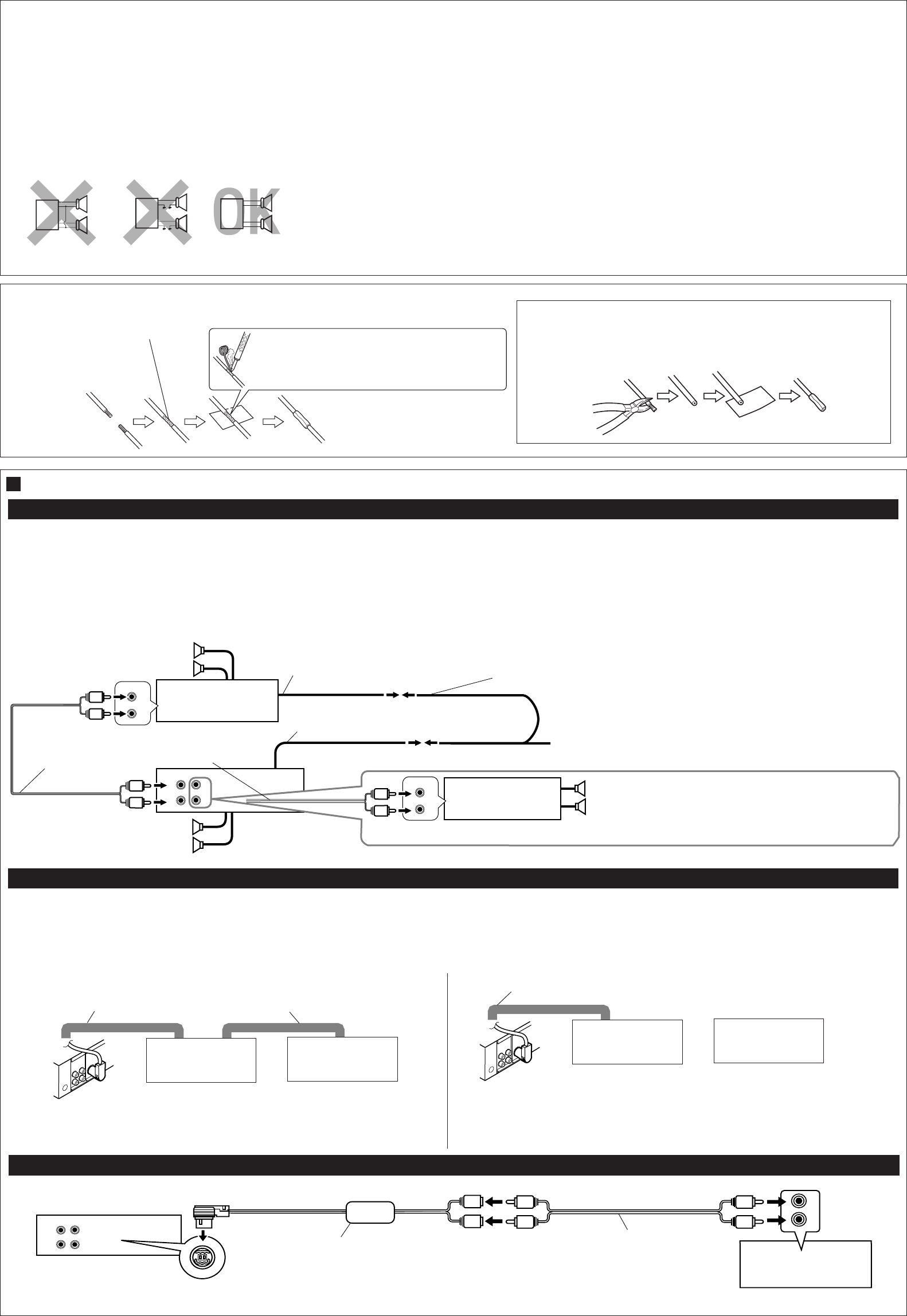 OK