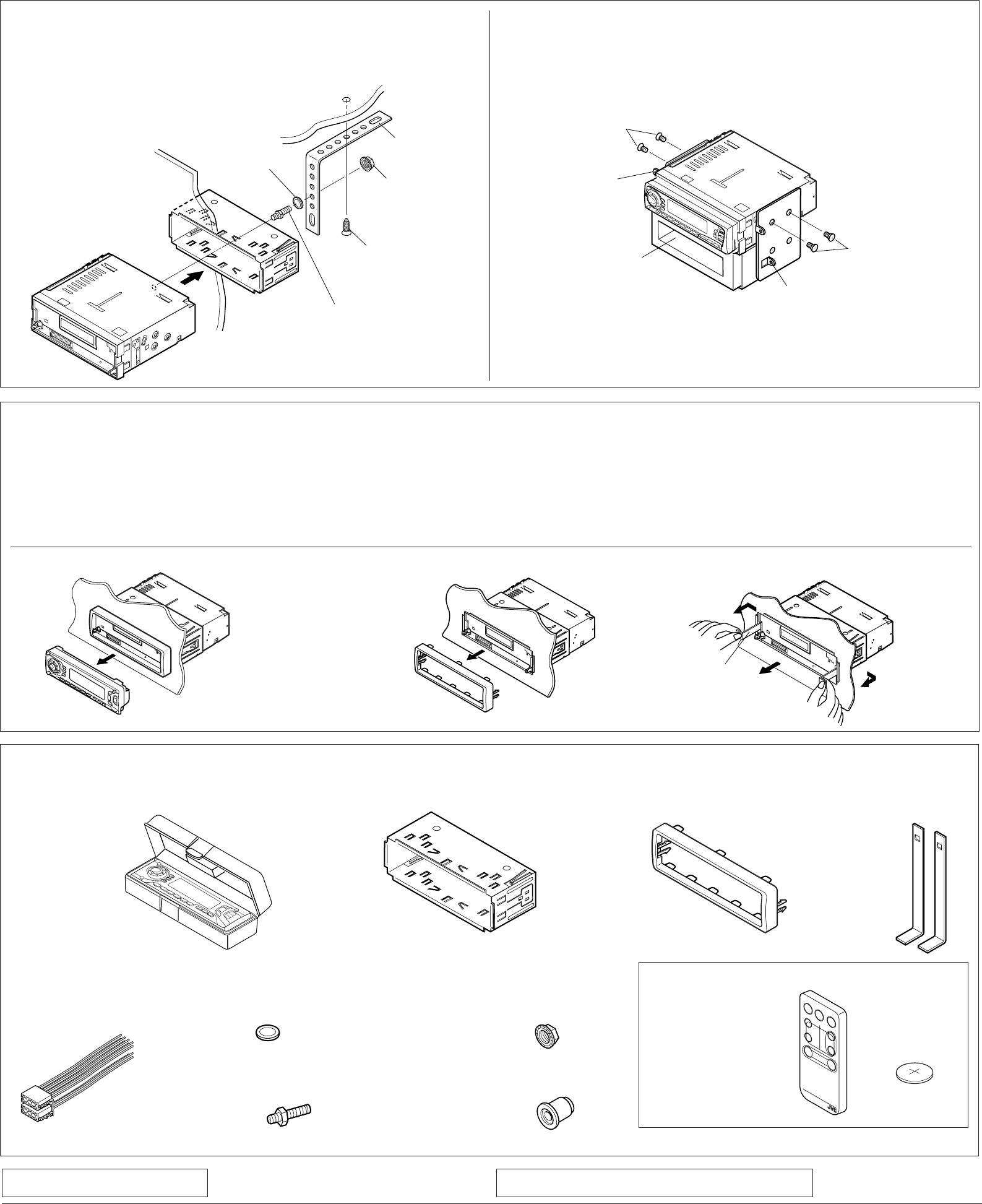 JVC