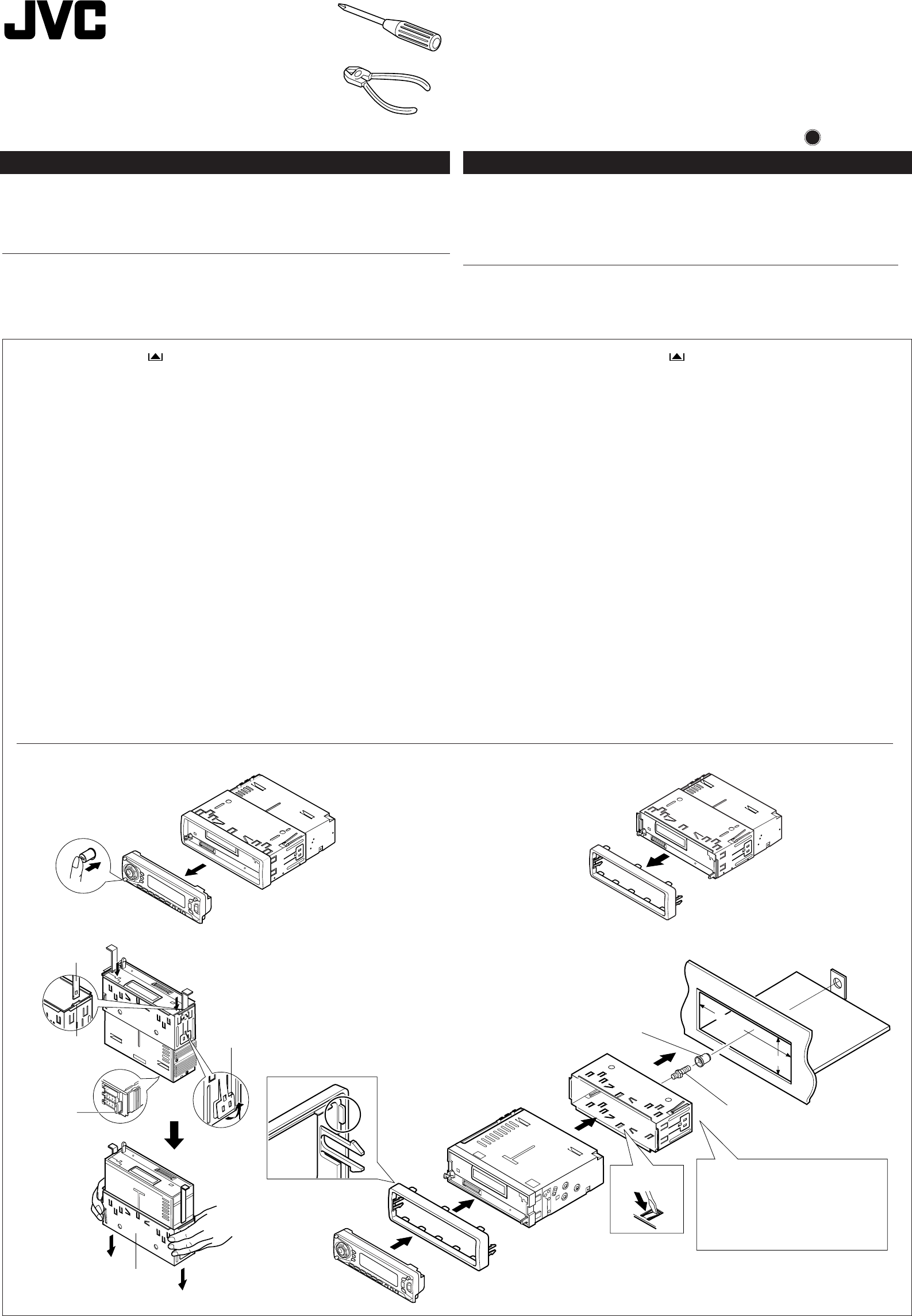 JVC