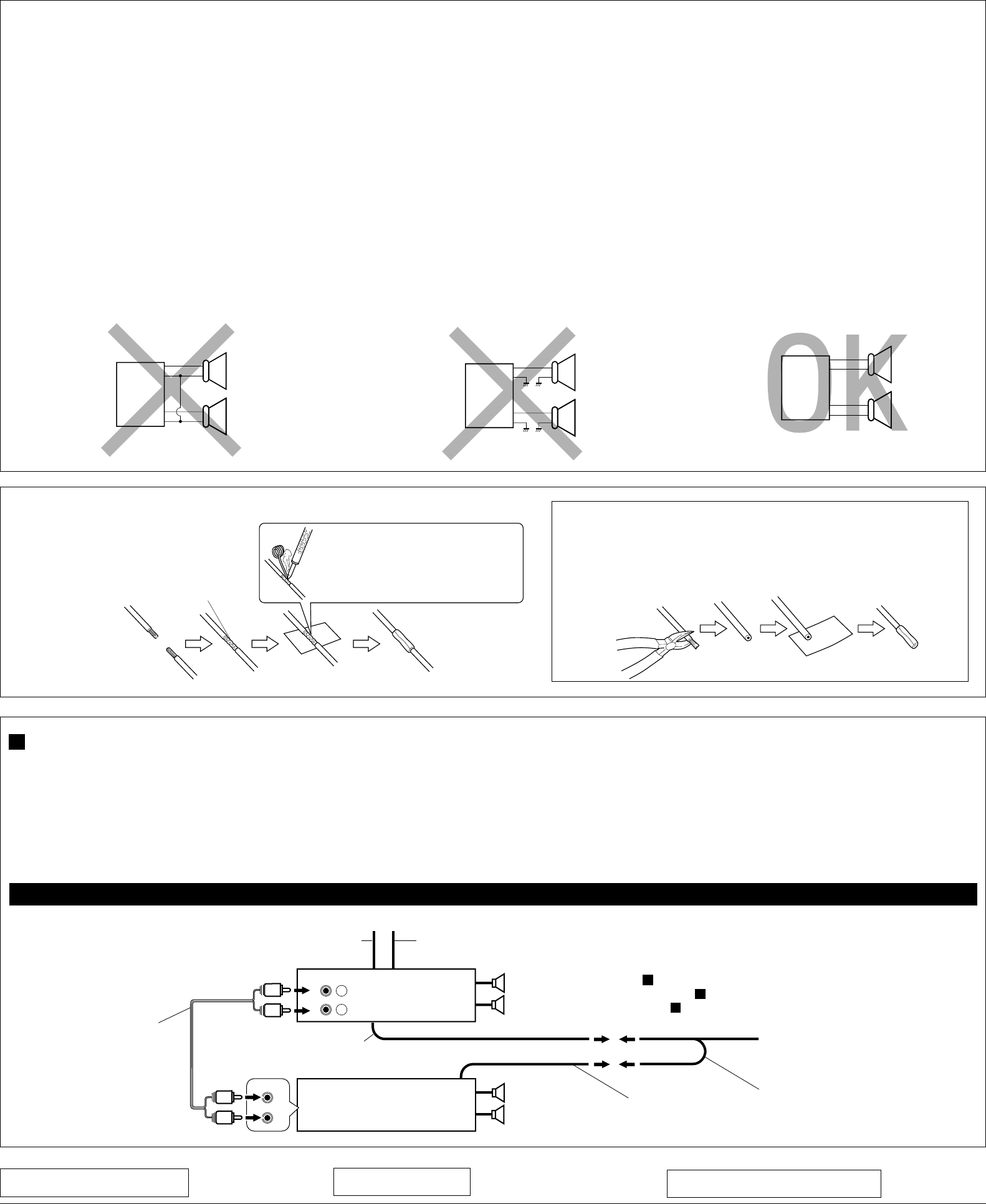 OK