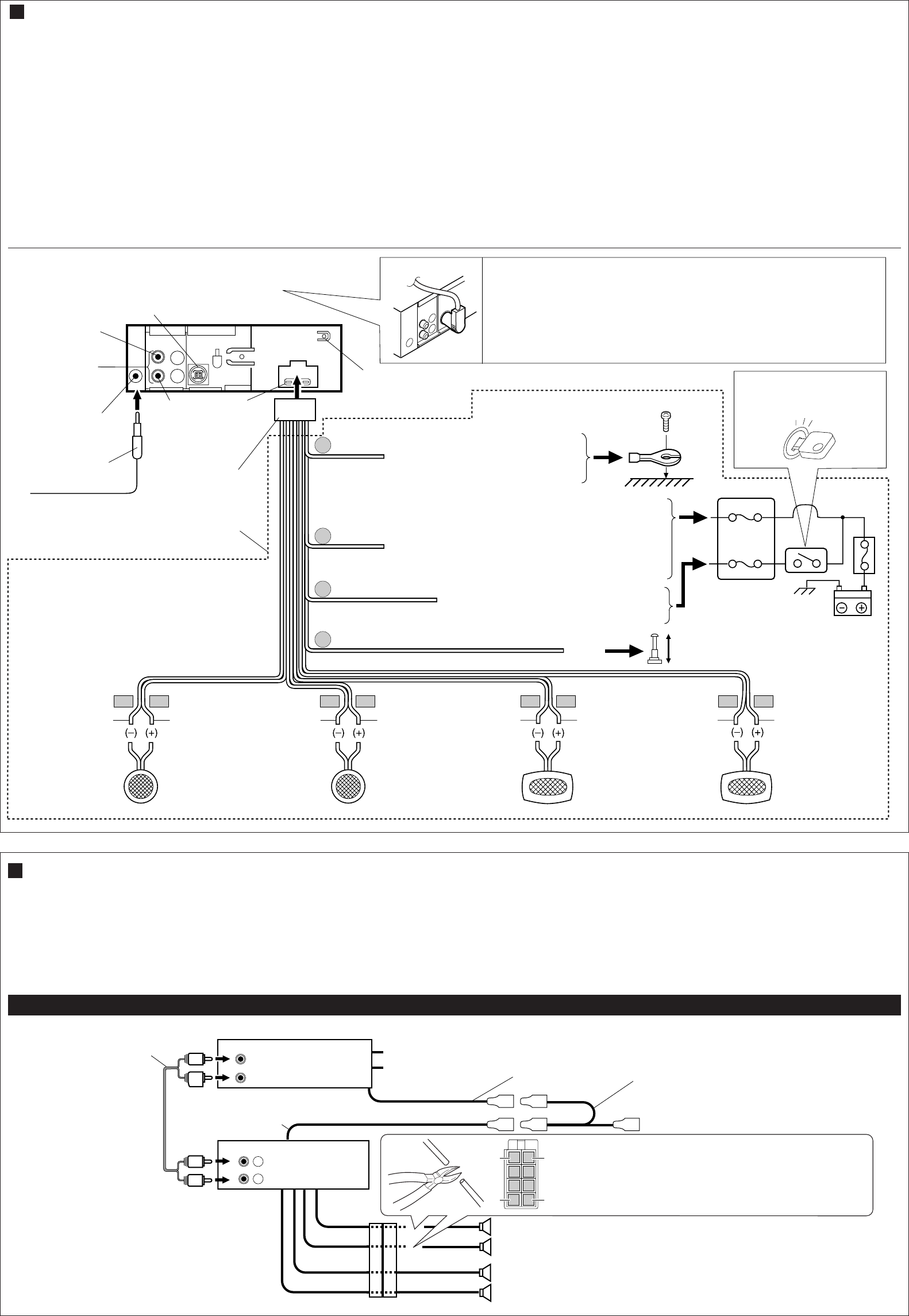 (–) (+)
(–) (+)
(–) (+)
(–) (+)