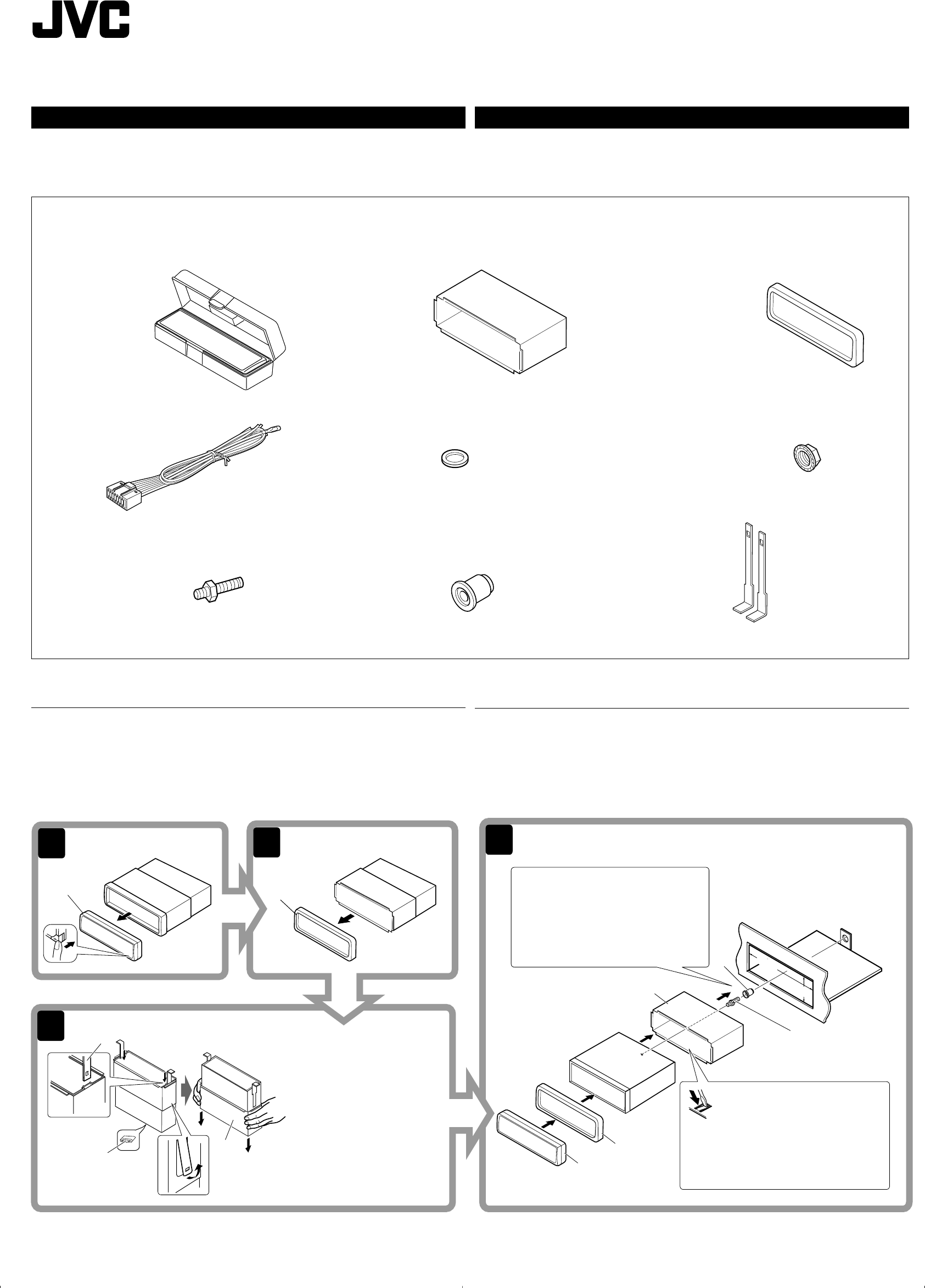 JVC