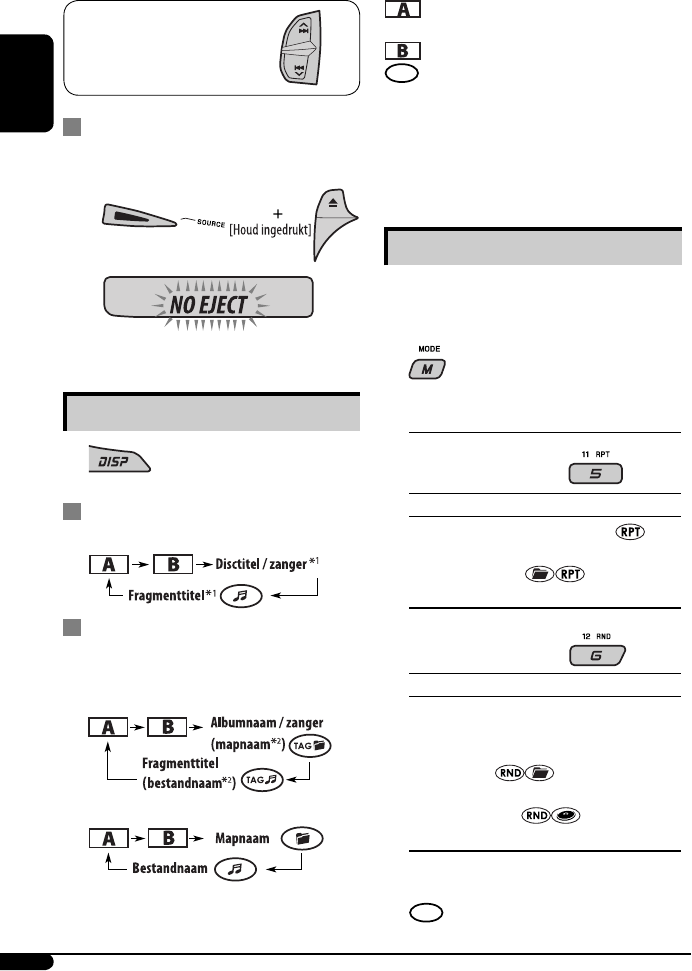 A

B

SOURCE
+
[Houd ingedrukt]

NO EJECT

DISP

A → B → Disctitel / zanger *1
Fragmenttitel*1

A → B → Albumnaam / zanger (mapnaam*2) TAG
Fragmenttitel (bestandnaam*2) TAG

A → B → Mapnaam
Bestandnaam

MODE
M

11 RPT
5

RPT

RPT

12 RND
6

RND

RND