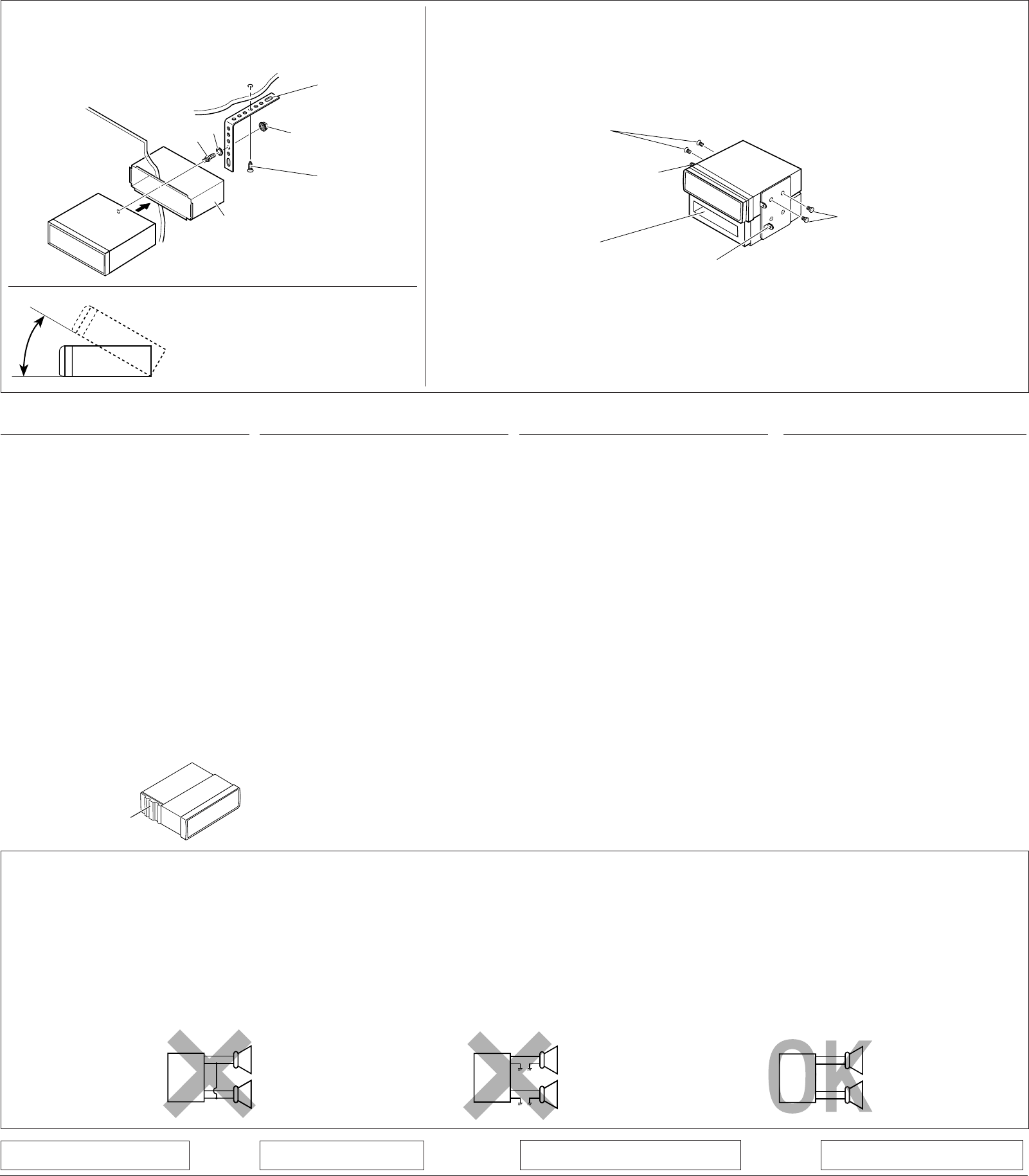 OK