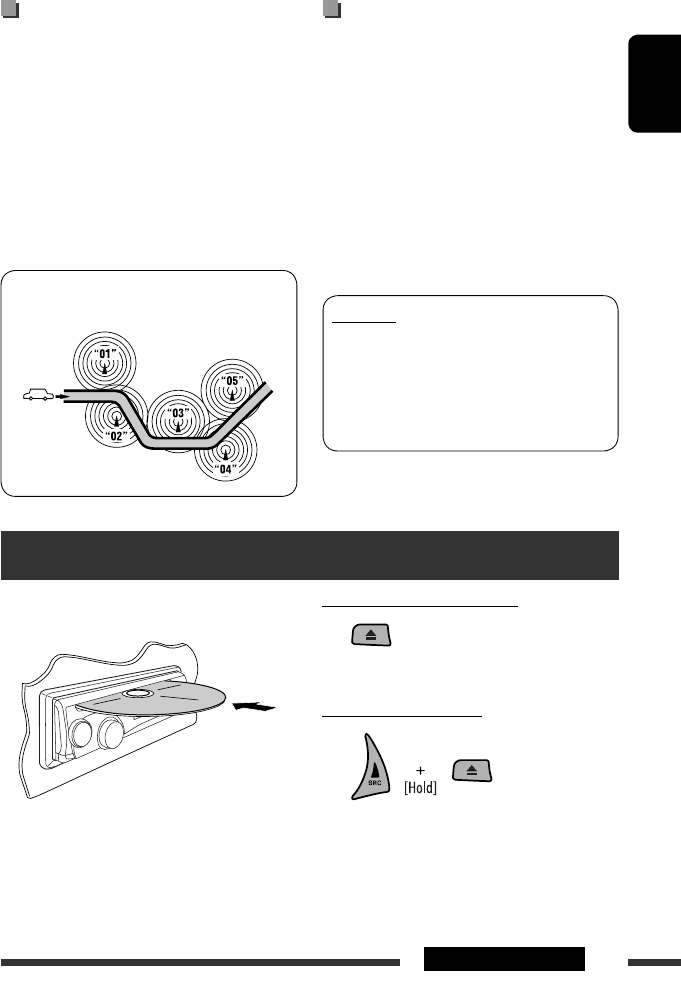 "01"

"02"

"03"

"04"

"05"

SRC

+
[Hold]