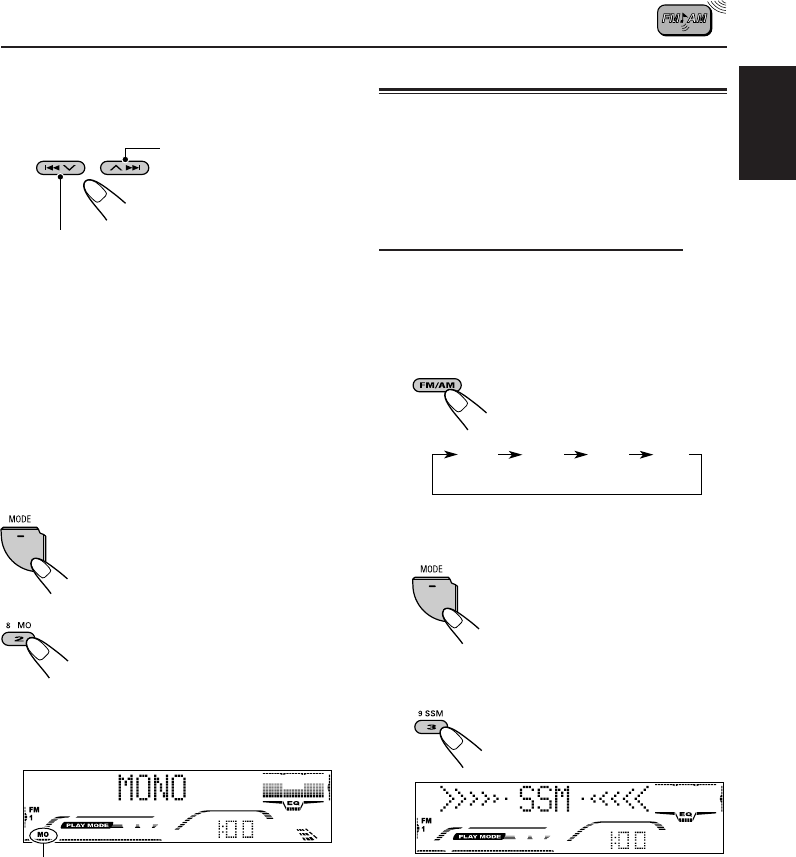 FM/AM

MODE

8 MO

2

MONO

FM 1

PLAY MODE

EQ

MO

FM/AM

MODE

9 SSM

3

SSM

FM 1

PLAY MODE

EQ