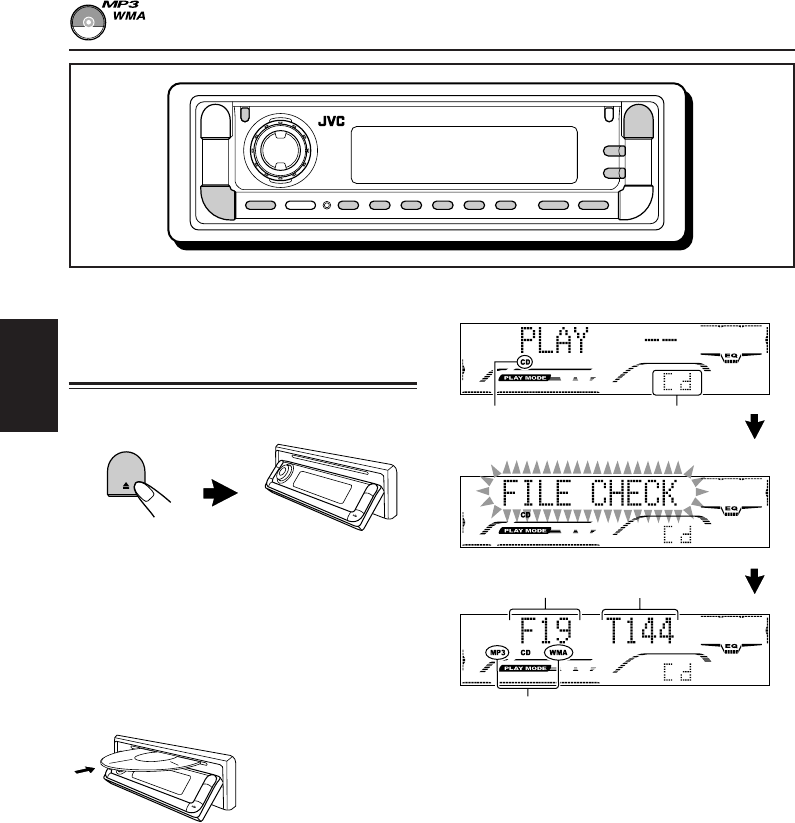 MP3
WMA

JVC

PLAY
CD
PLAY MODE
EQ
Cd

FILE CHECK
CD
PLAY MODE
EQ
Cd

F19 T144
MP3 CD WMA
PLAY MODE
EQ
Cd