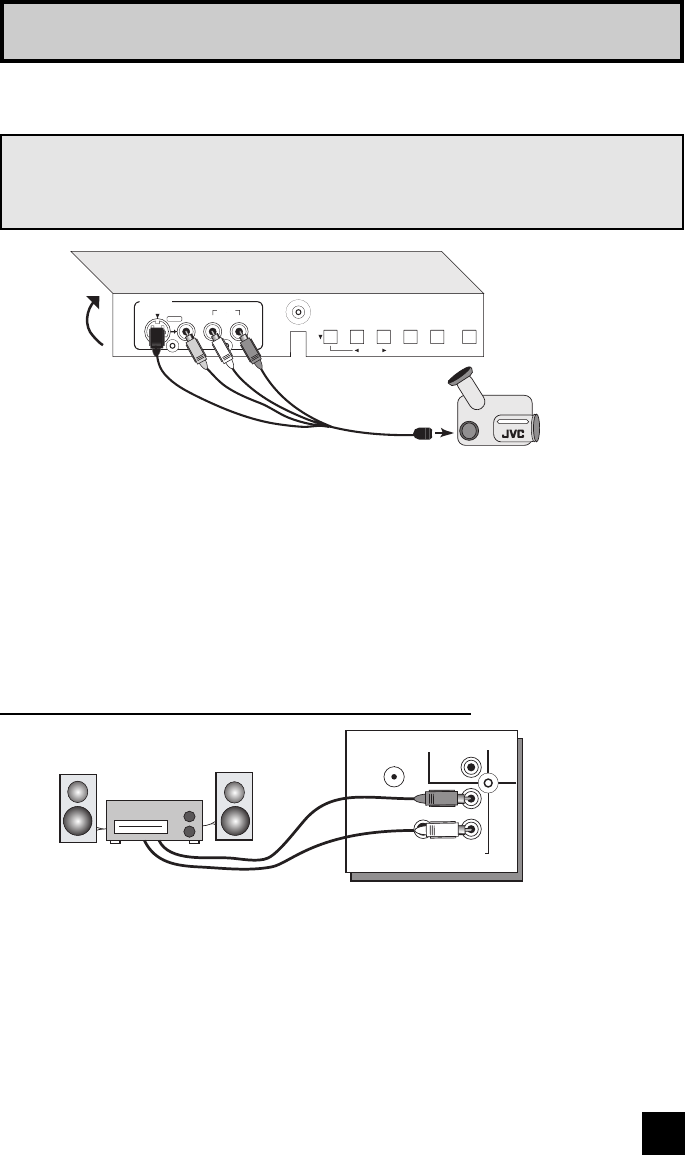 JVC