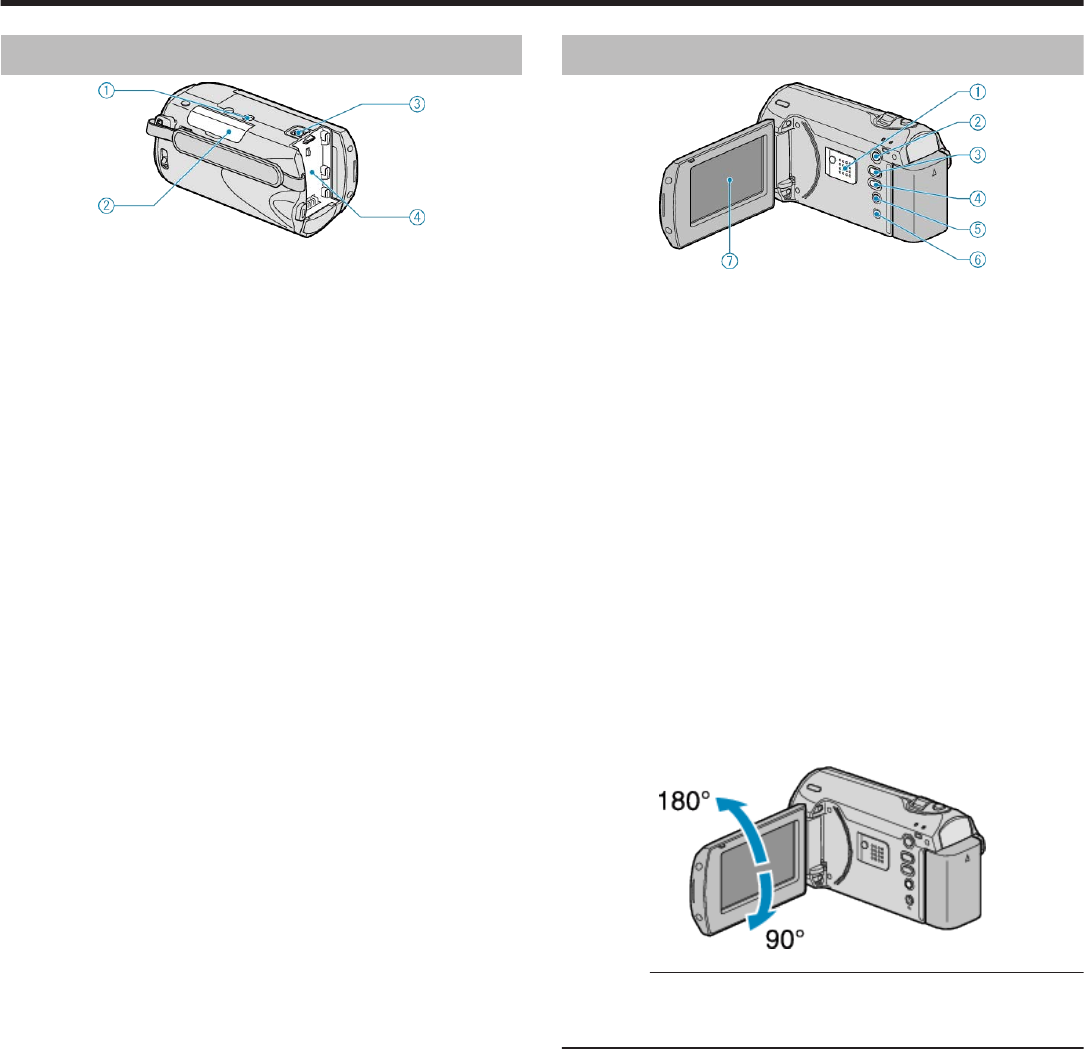 1
2
3
4

1
2
3
4
5
6
7

180°
90°