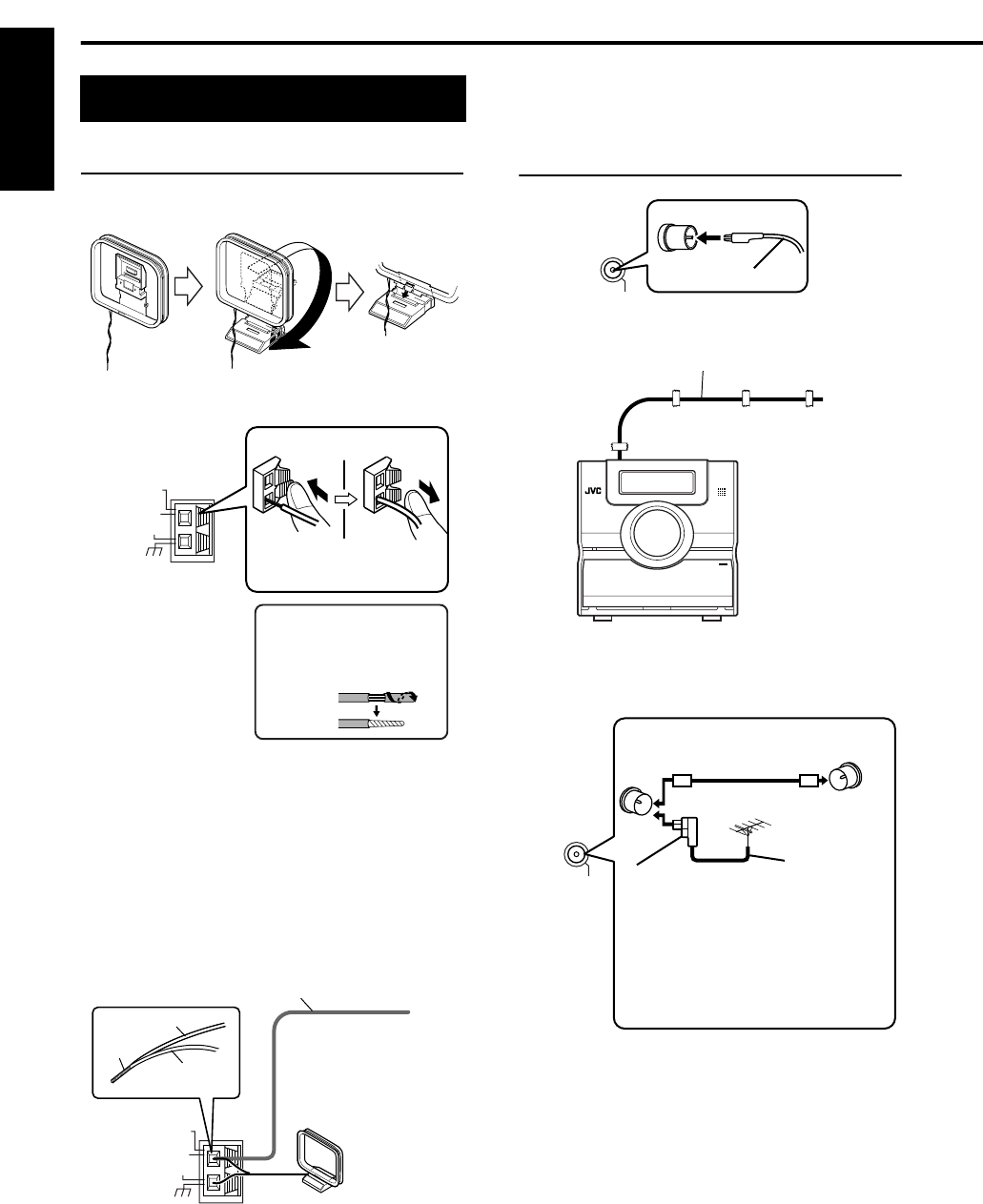 JVC